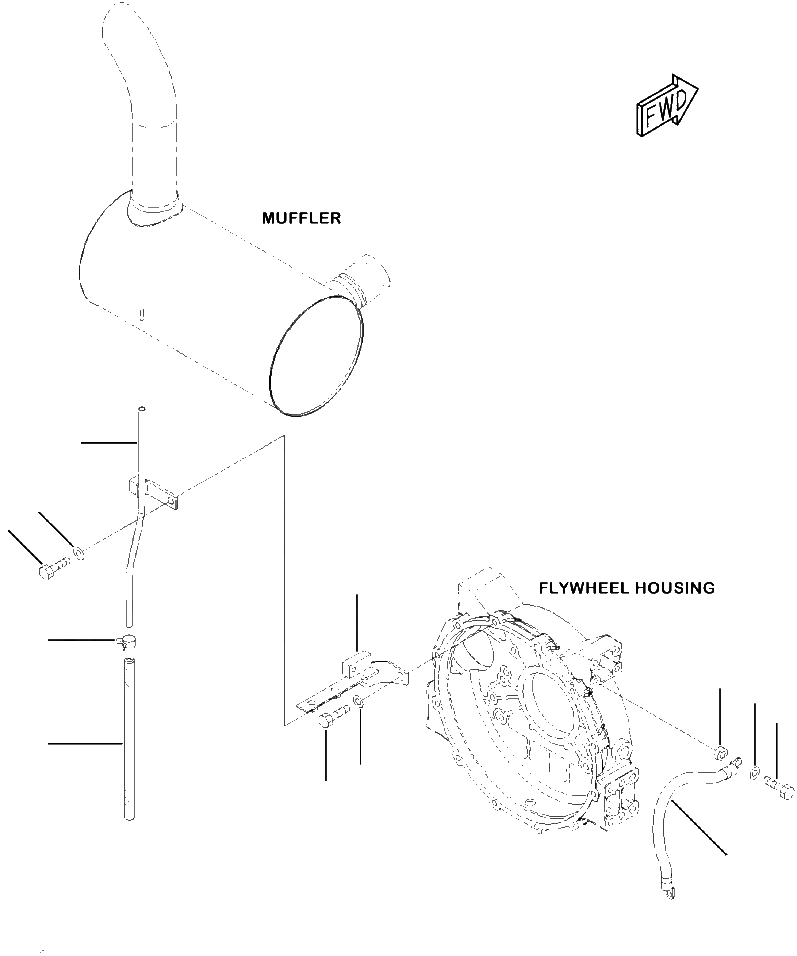 FWD

MUFFLER

FLYWHEEL HOUSING