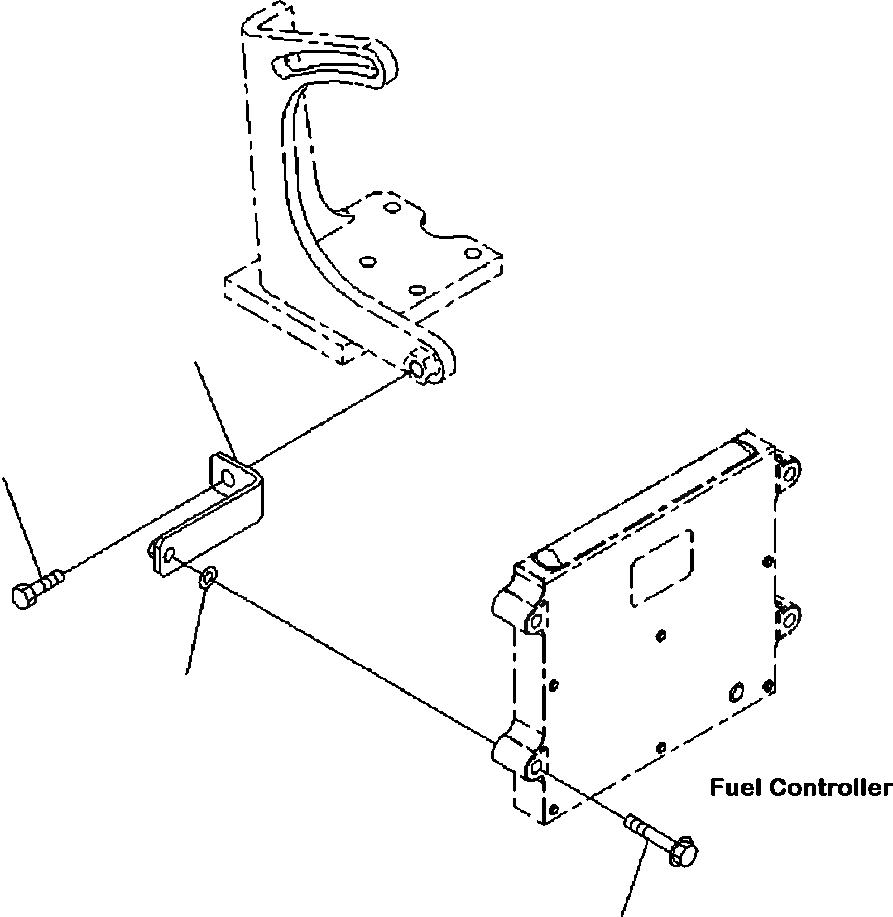 Fuel Controller