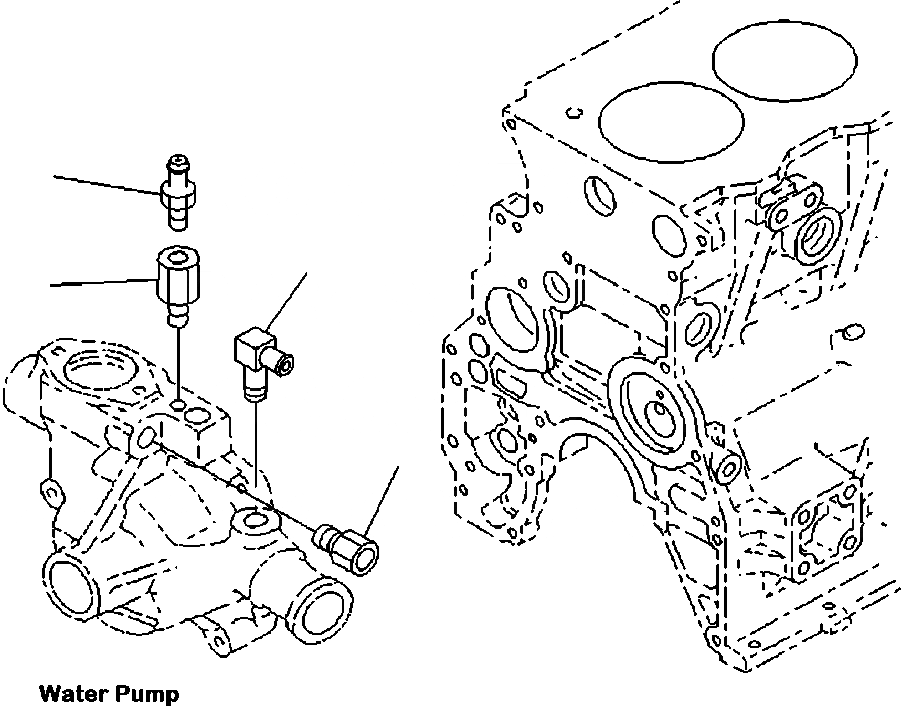 Water Pump