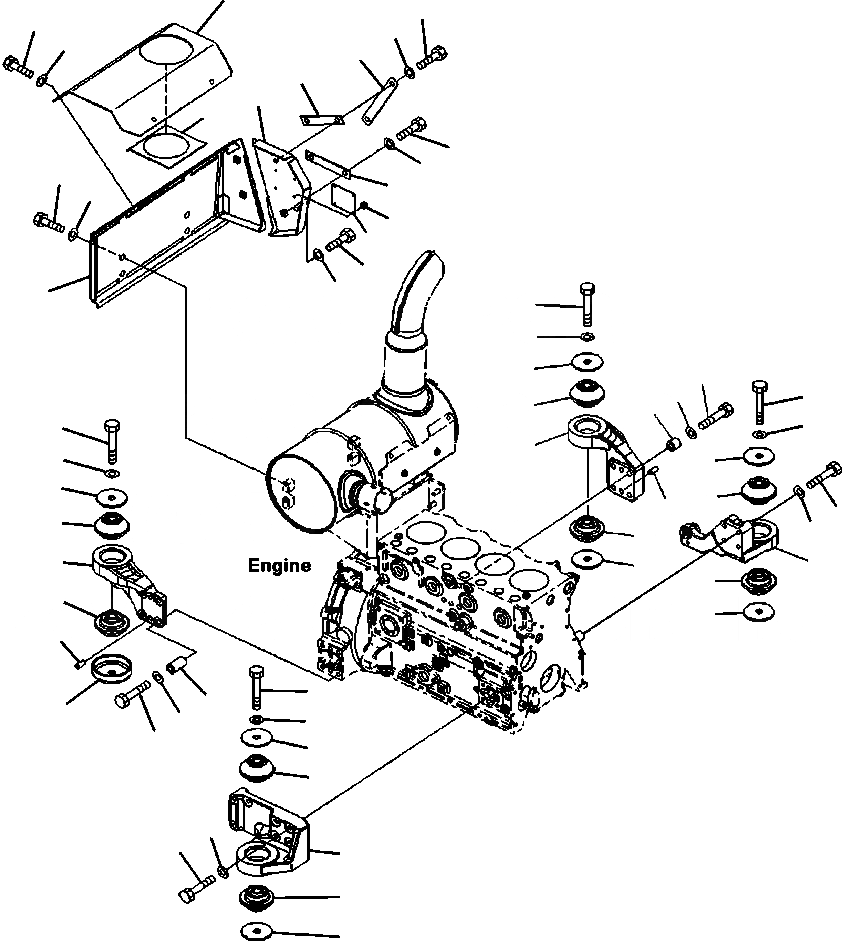 Engine