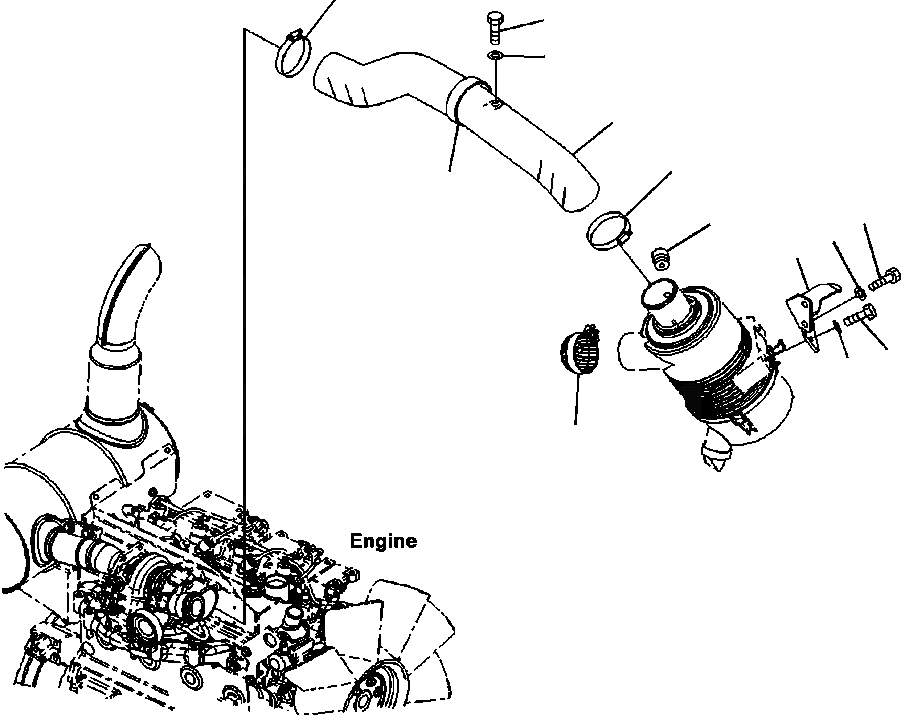 Engine