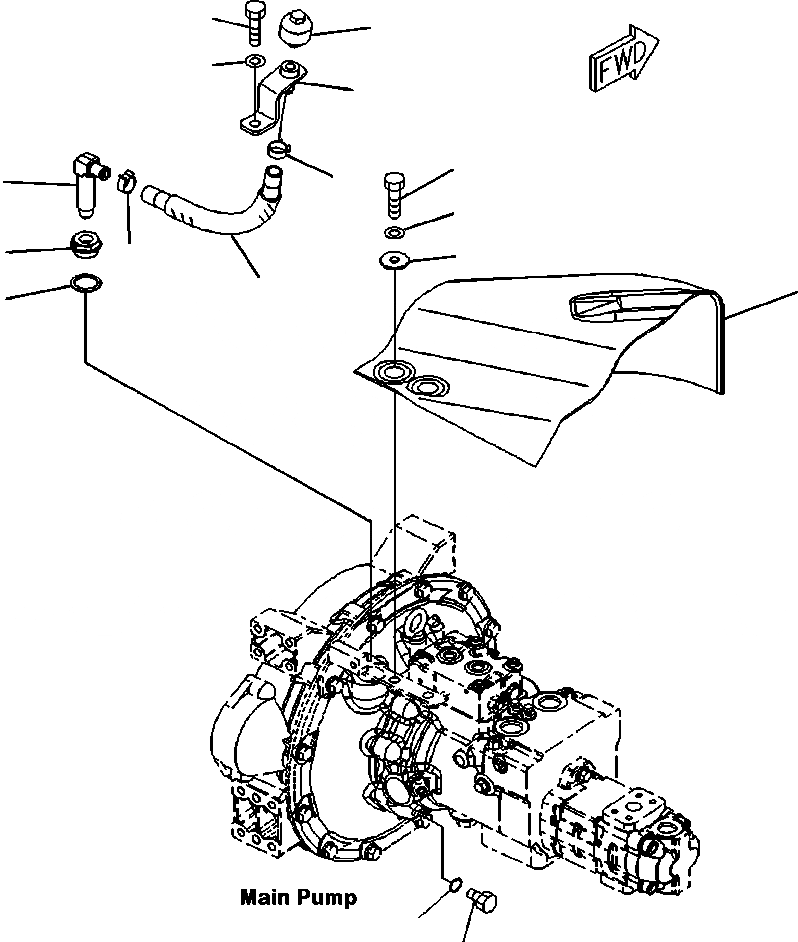 FWD

Main Pump