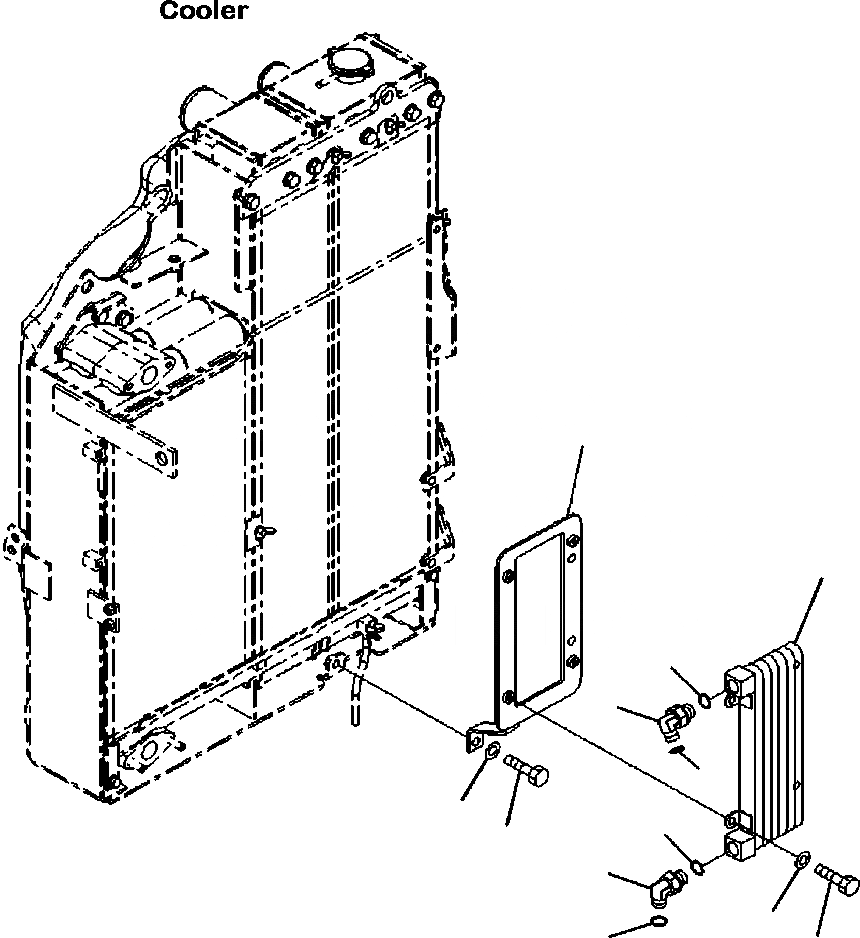 Cooler