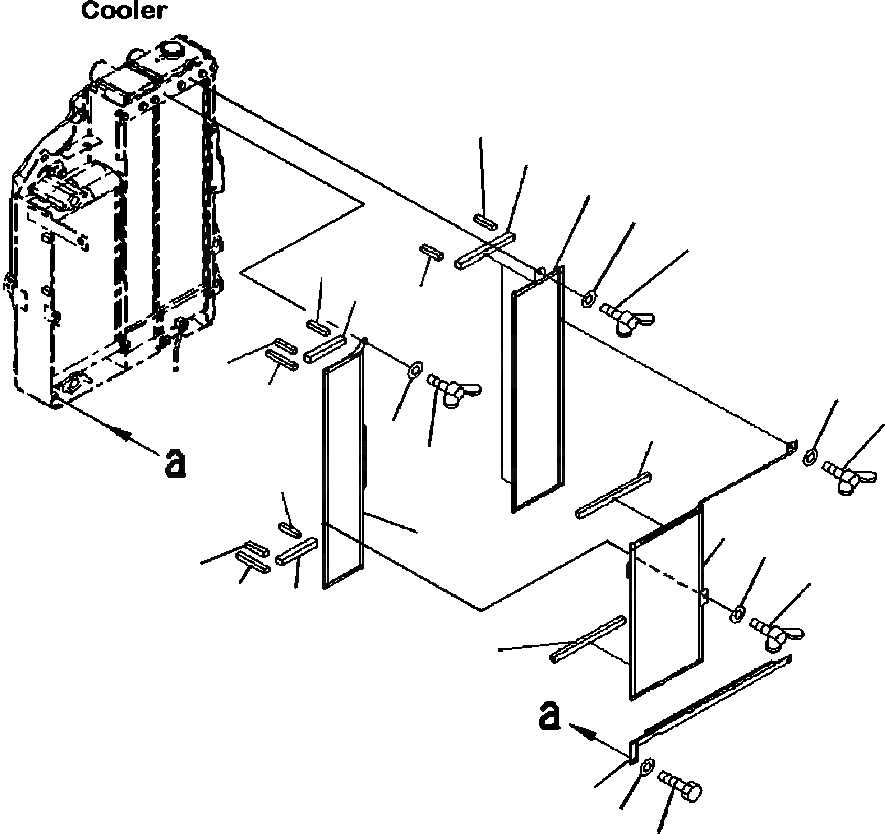 Cooler

a

a