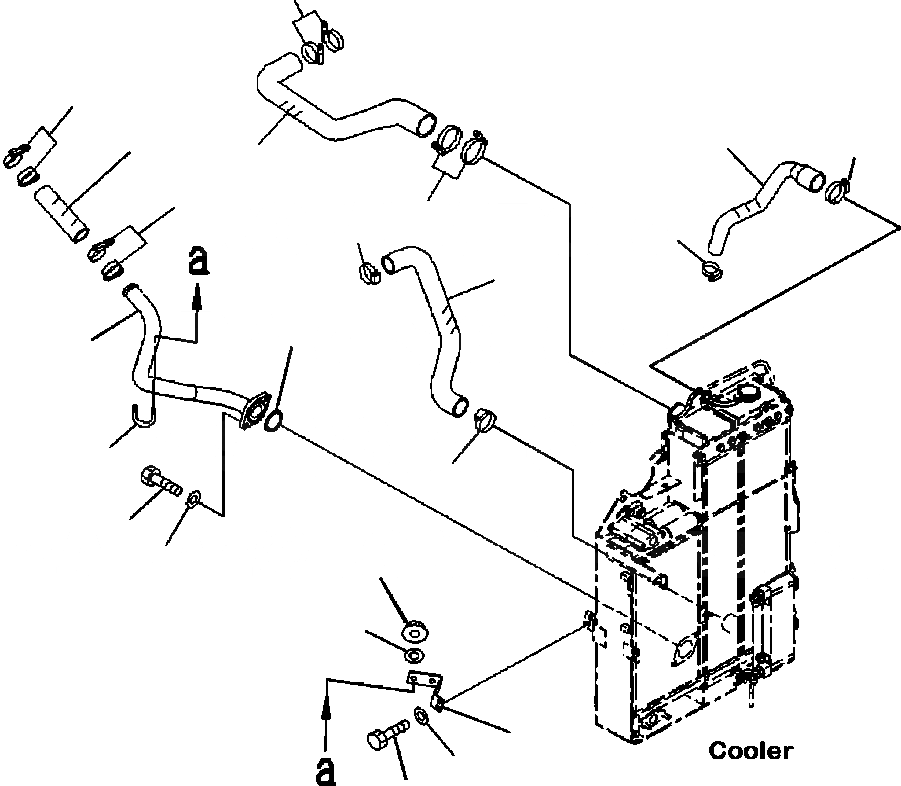 a

a

Cooler