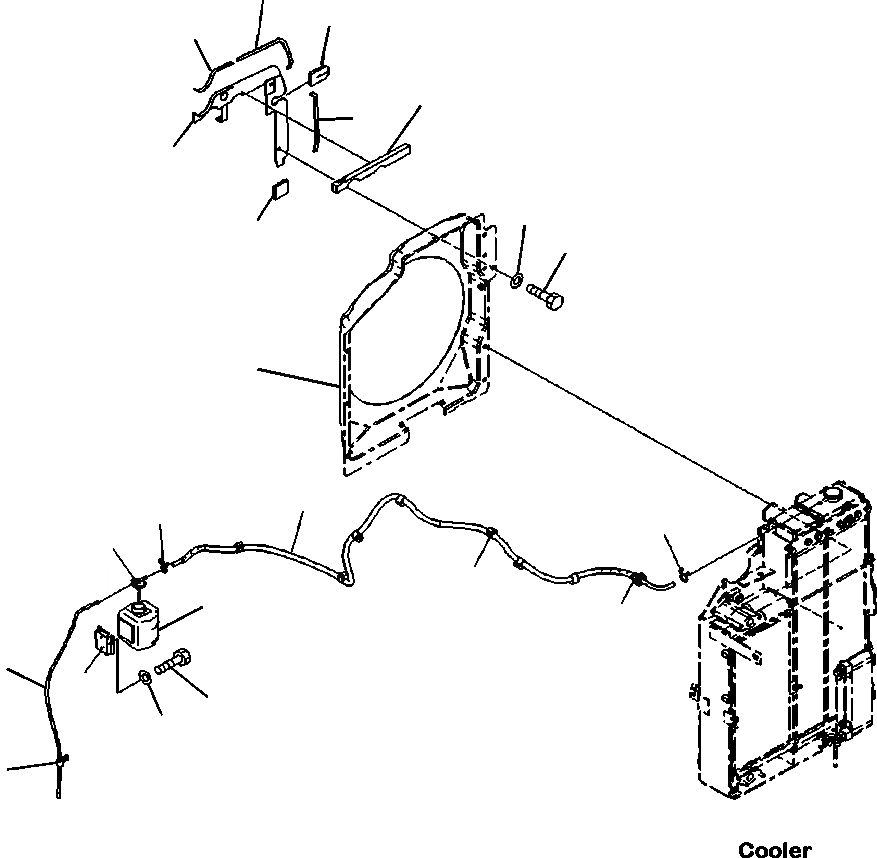 Cooler