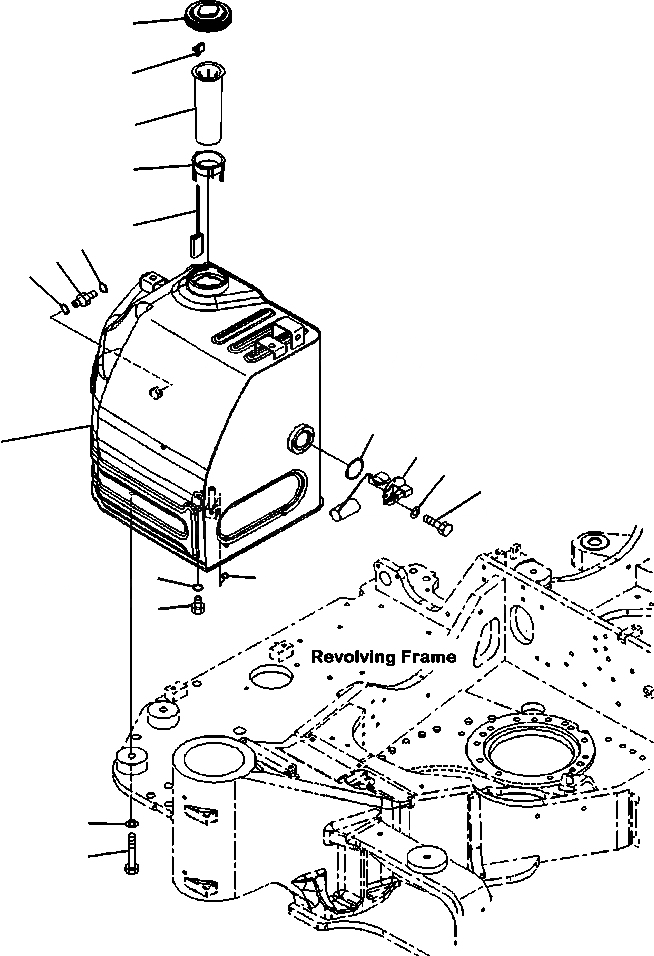 Revolving Frame