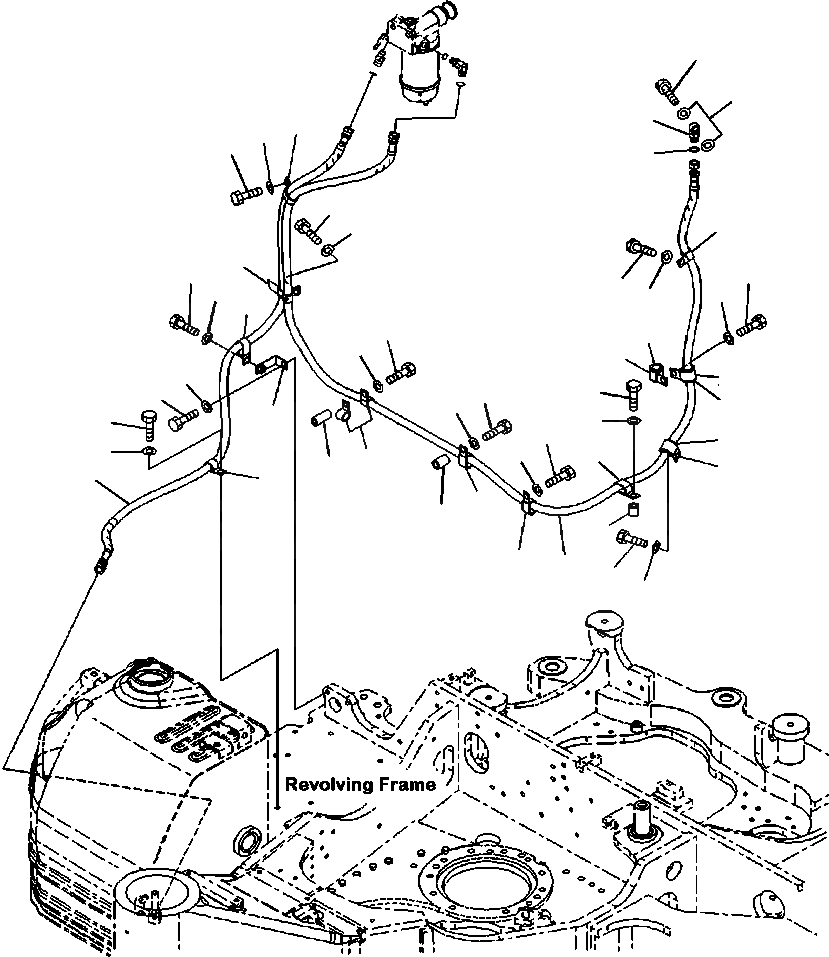 Revolving Frame