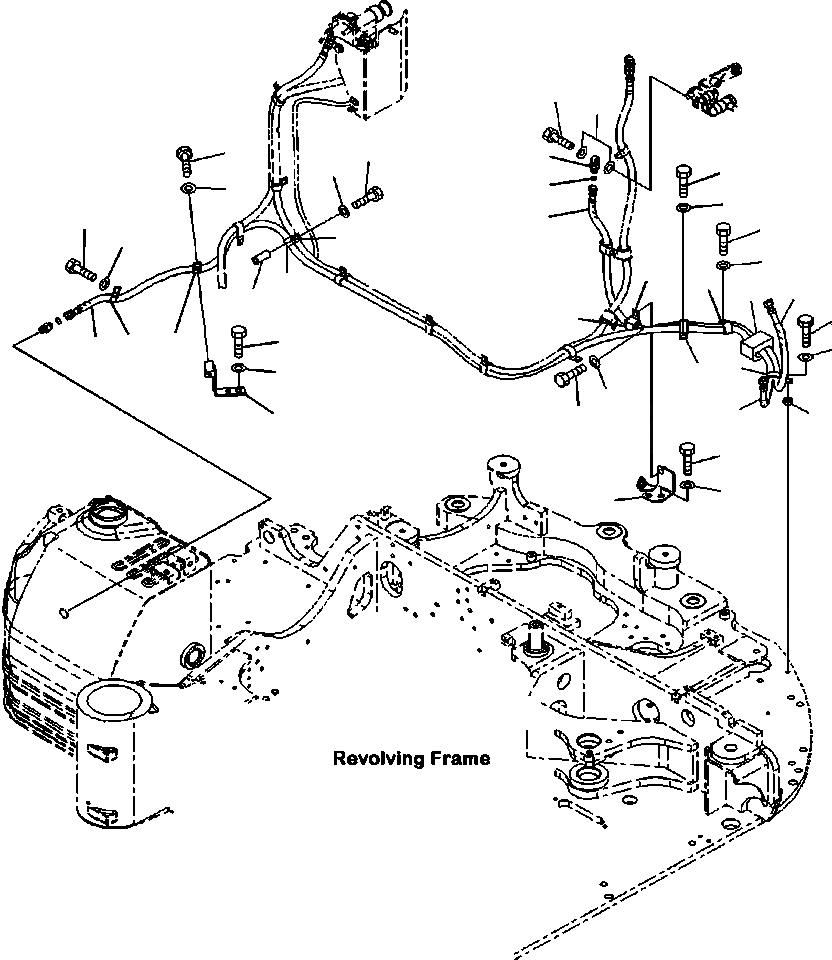 Revolving Frame