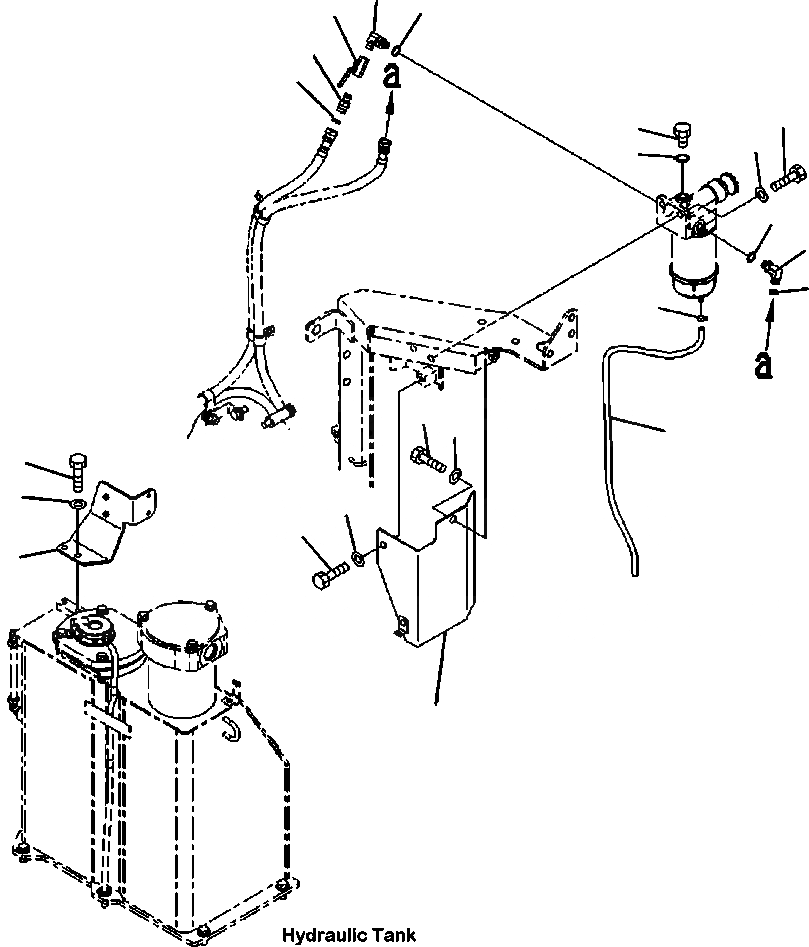 a

a

Hydraulic Tank