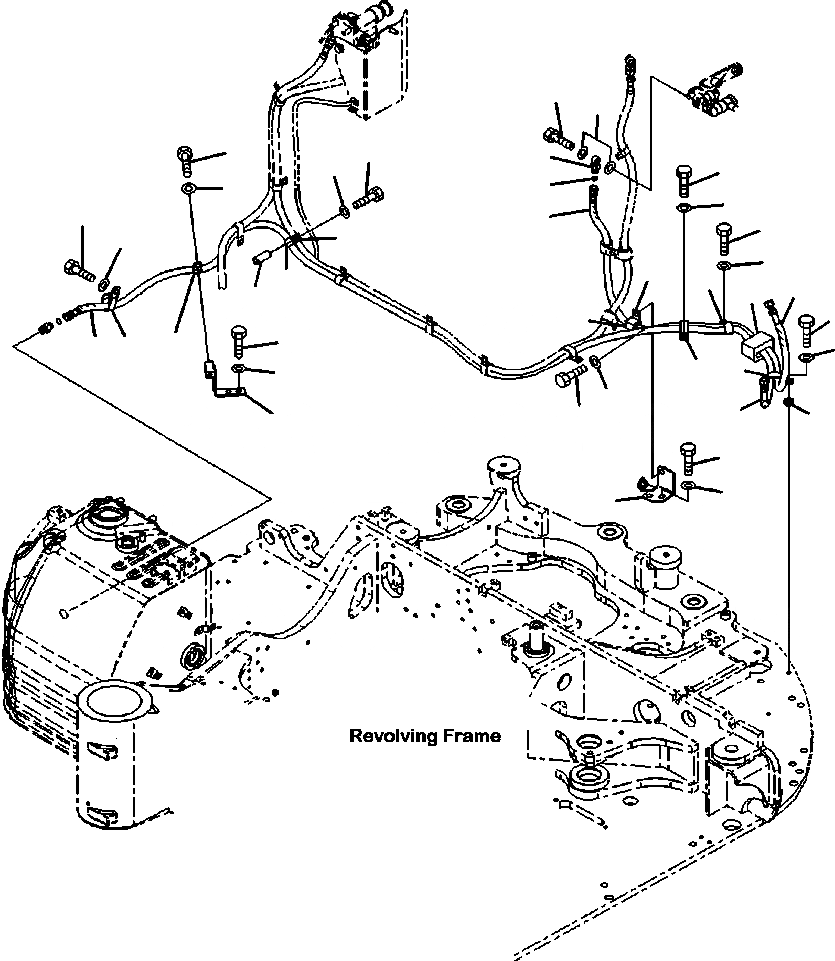 Revolving Frame