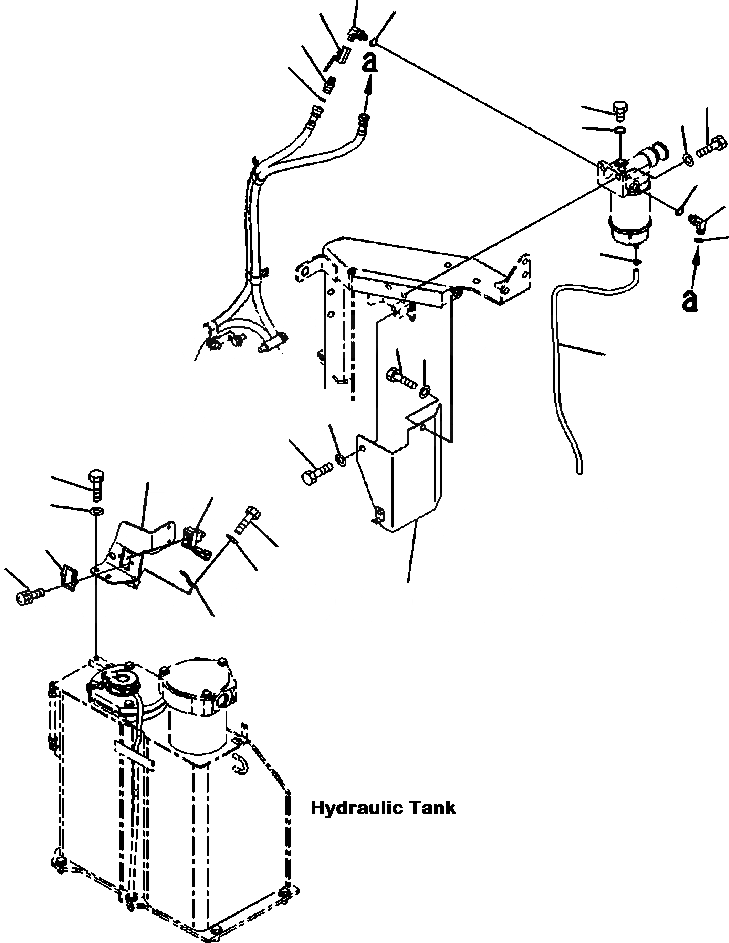 a

a

Hydraulic Tank