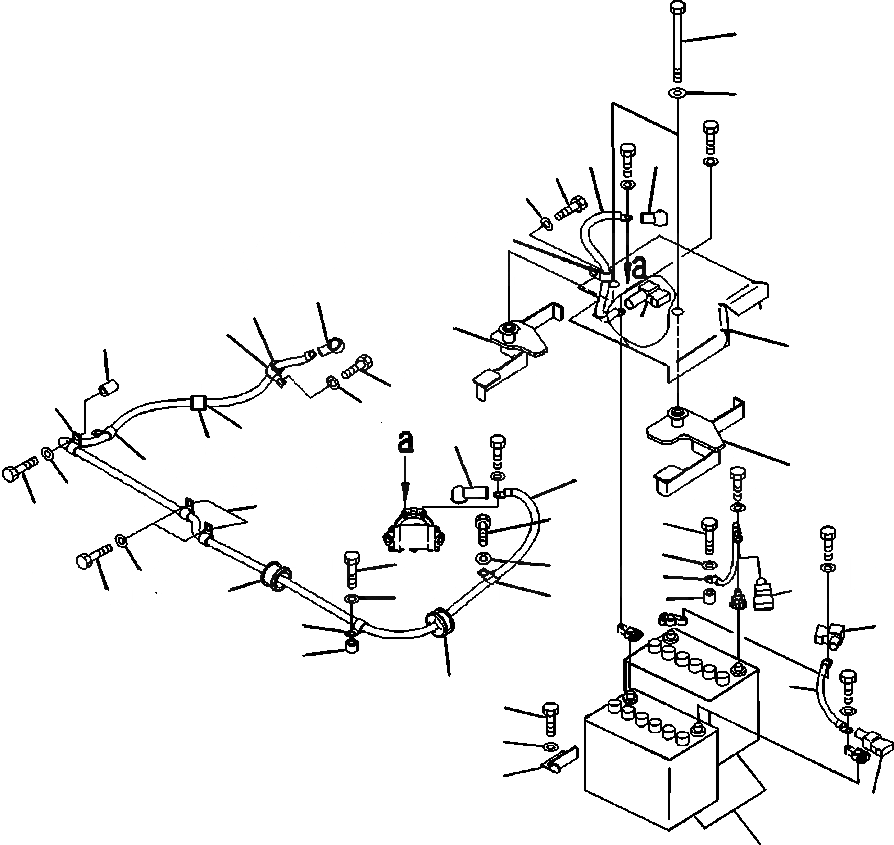 a

a