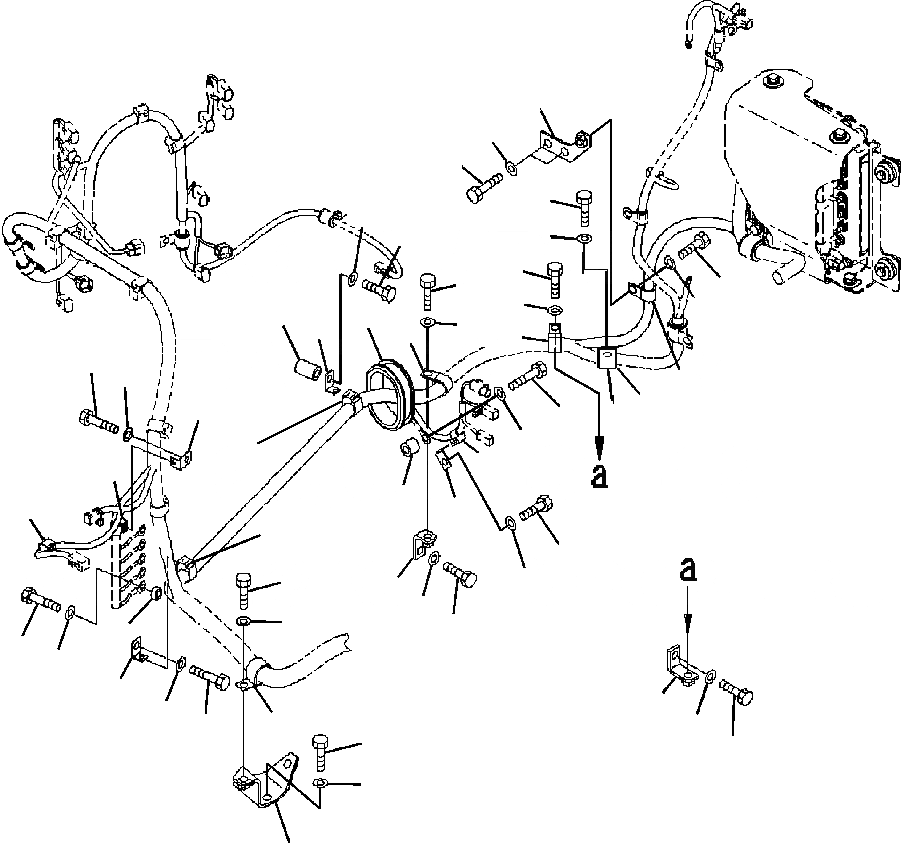 a

a