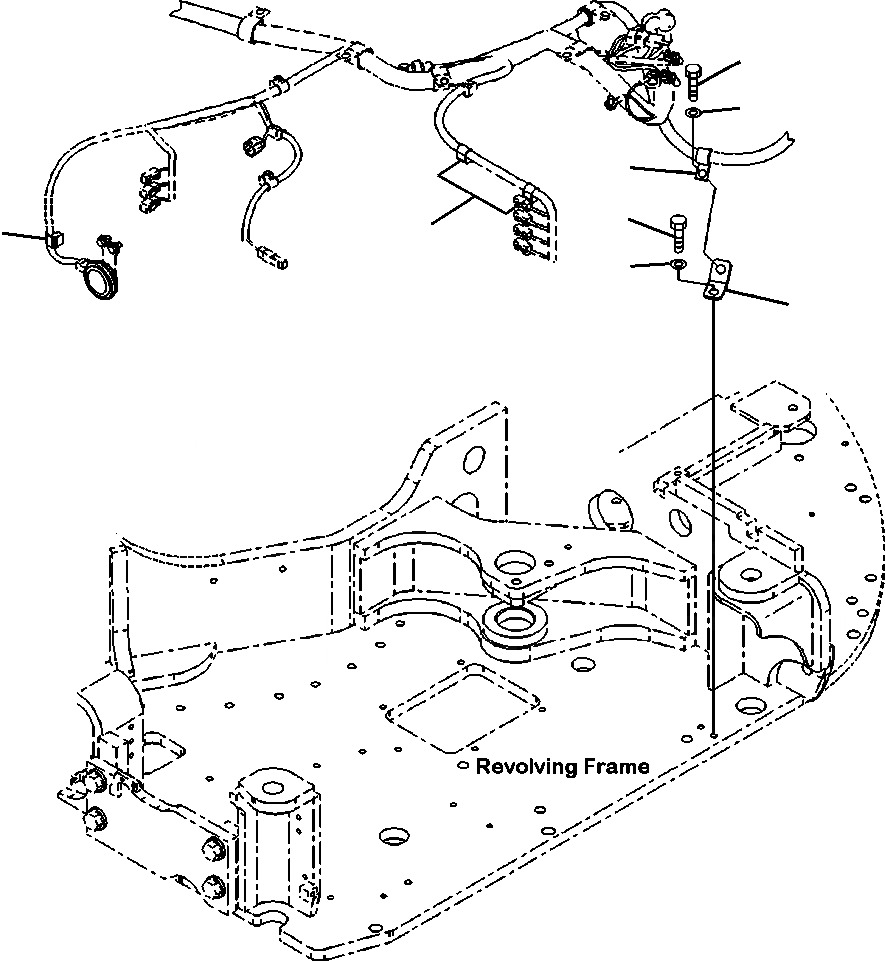 Revolving Frame