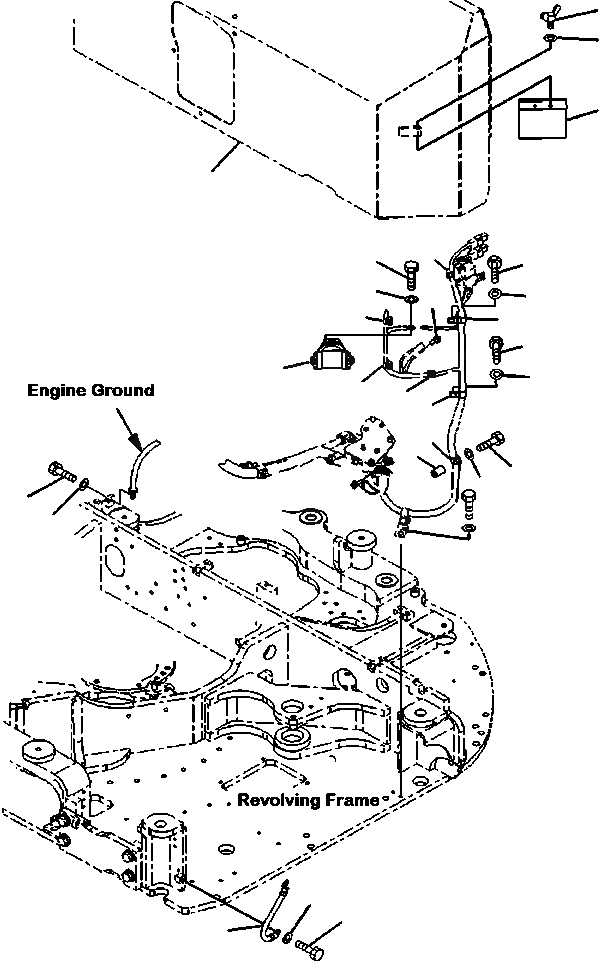 Engine Ground

Revolving Frame