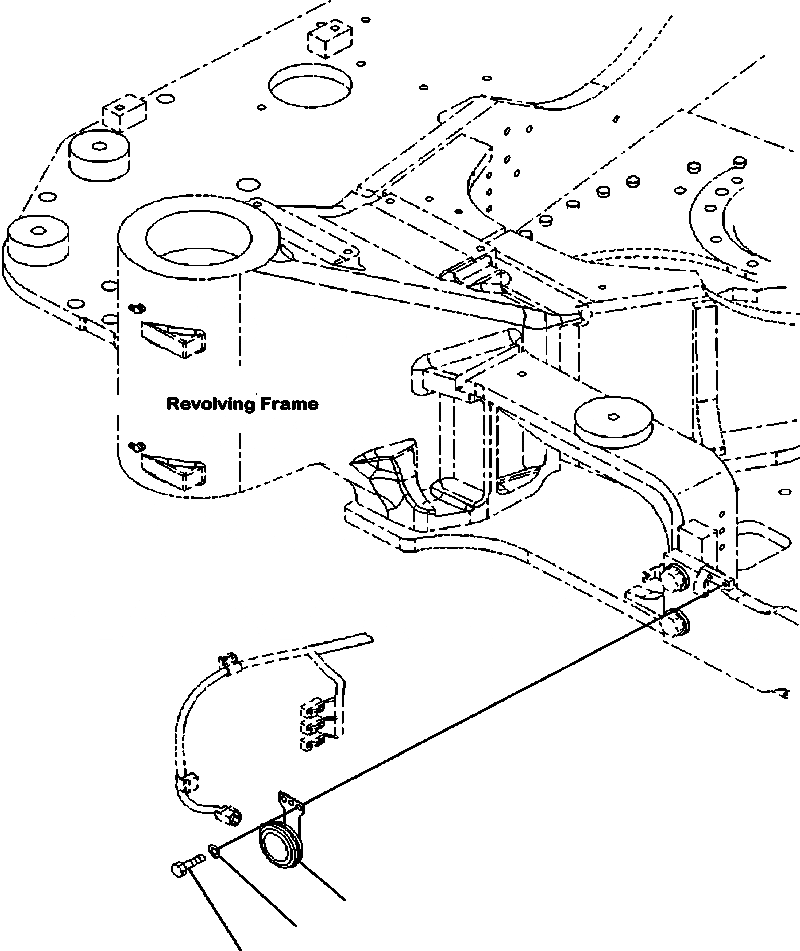 Revolving Frame