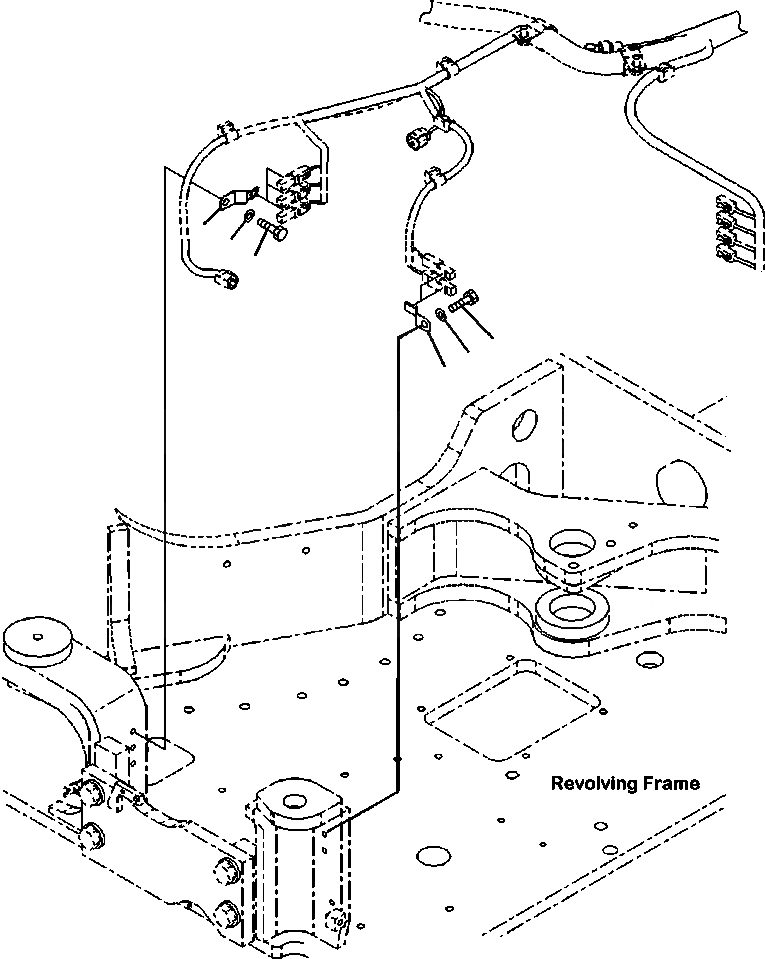 Revolving Frame