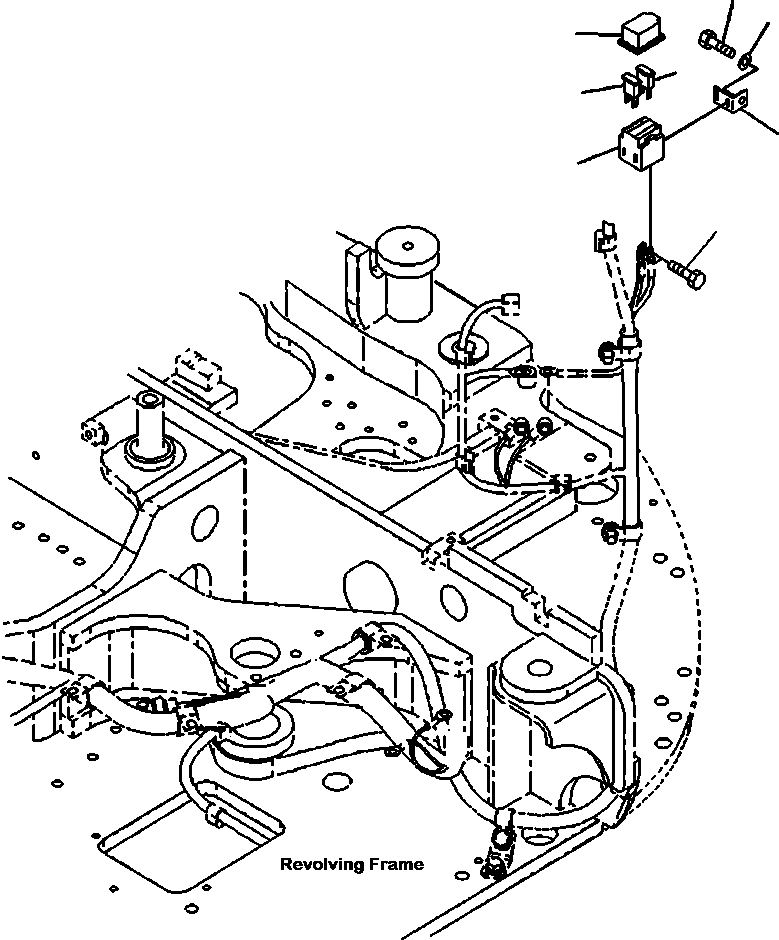 Revolving Frame