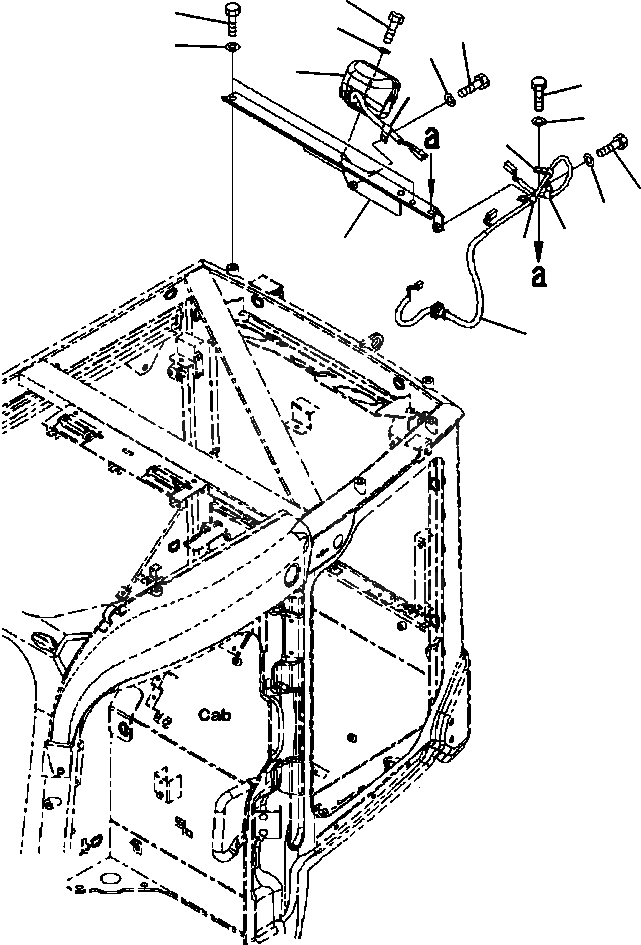 a
a
Cab