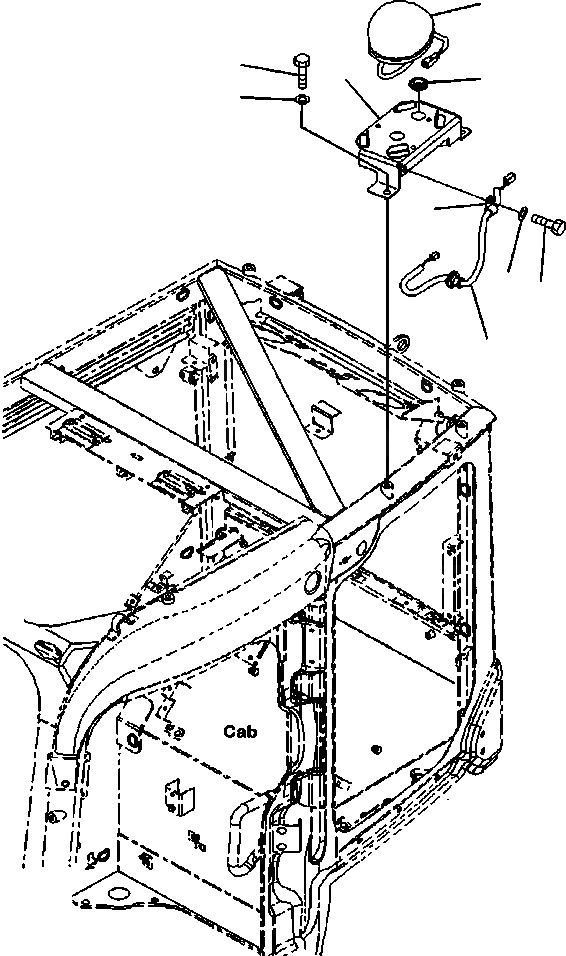 Cab