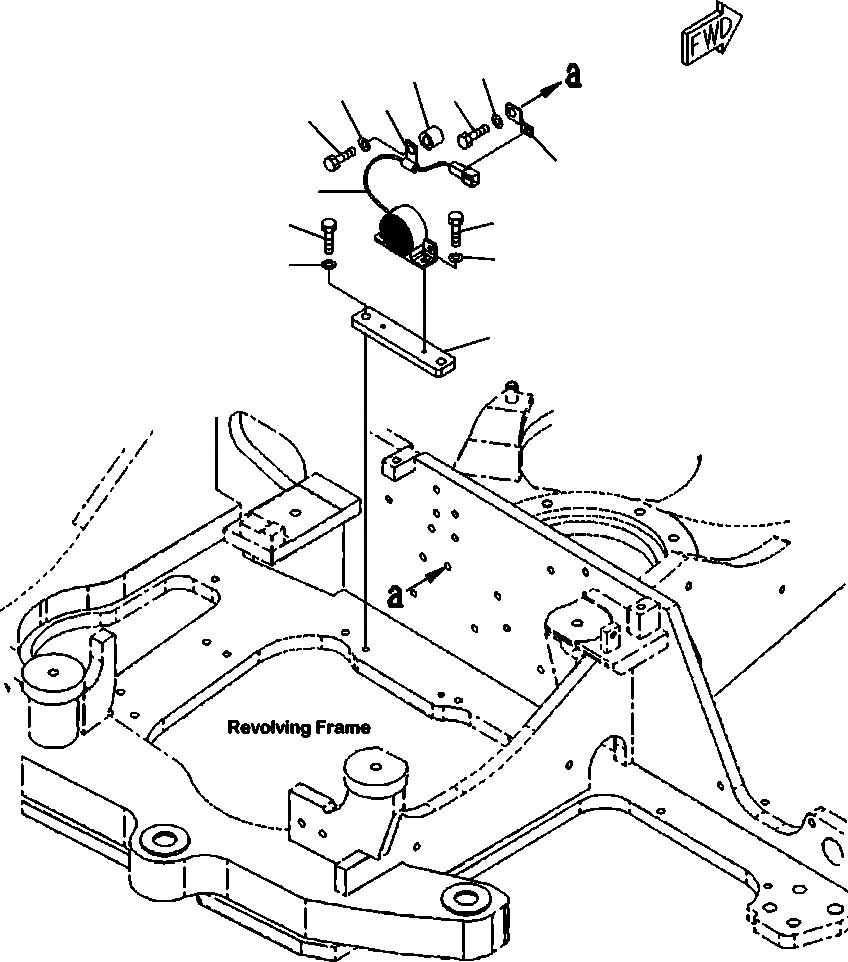 FWD
a
a
Revolving Frame