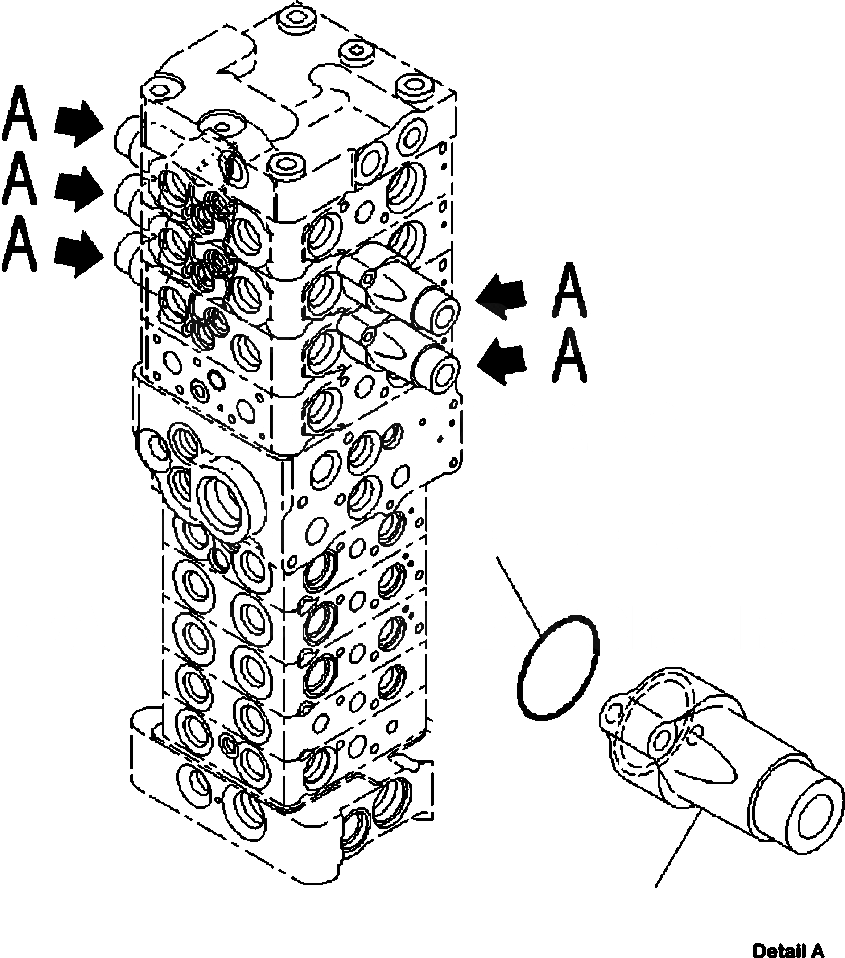 A
A
A
A
A

Detail A