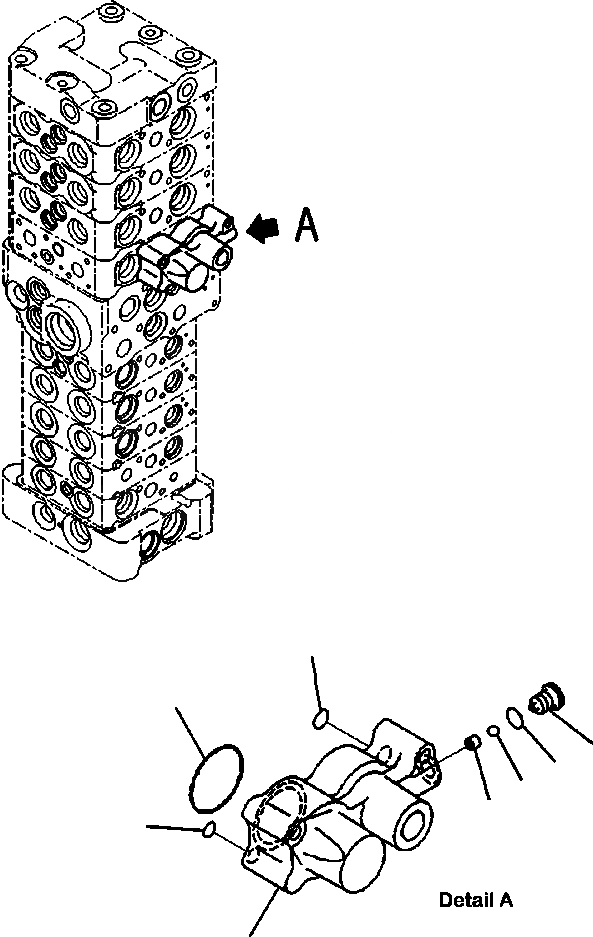 A

Detail A