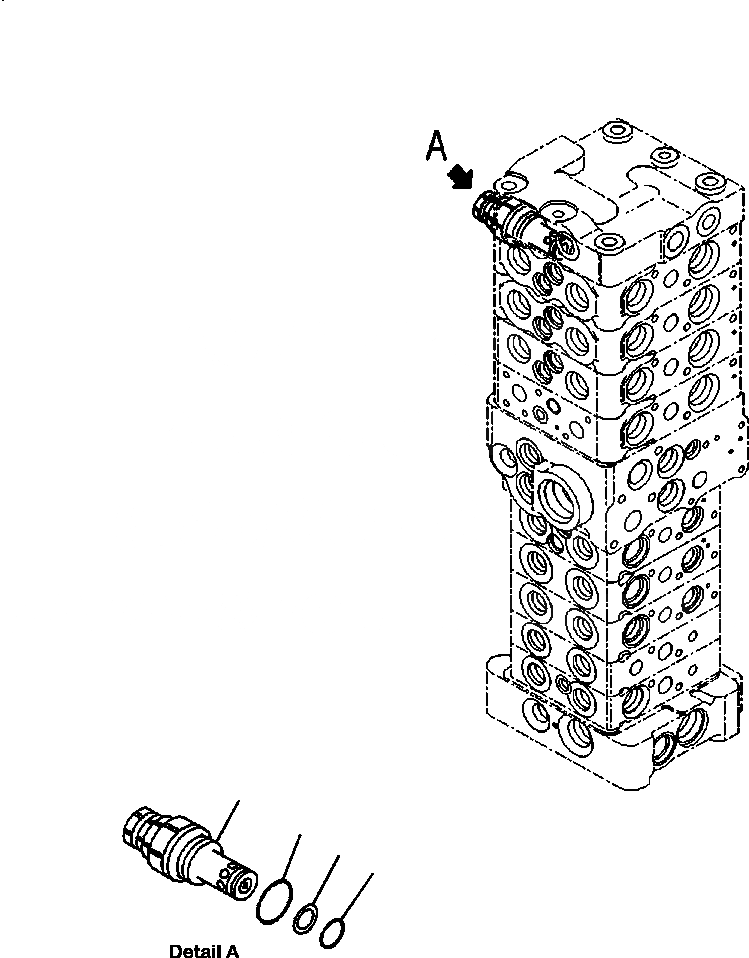 A

Detail A