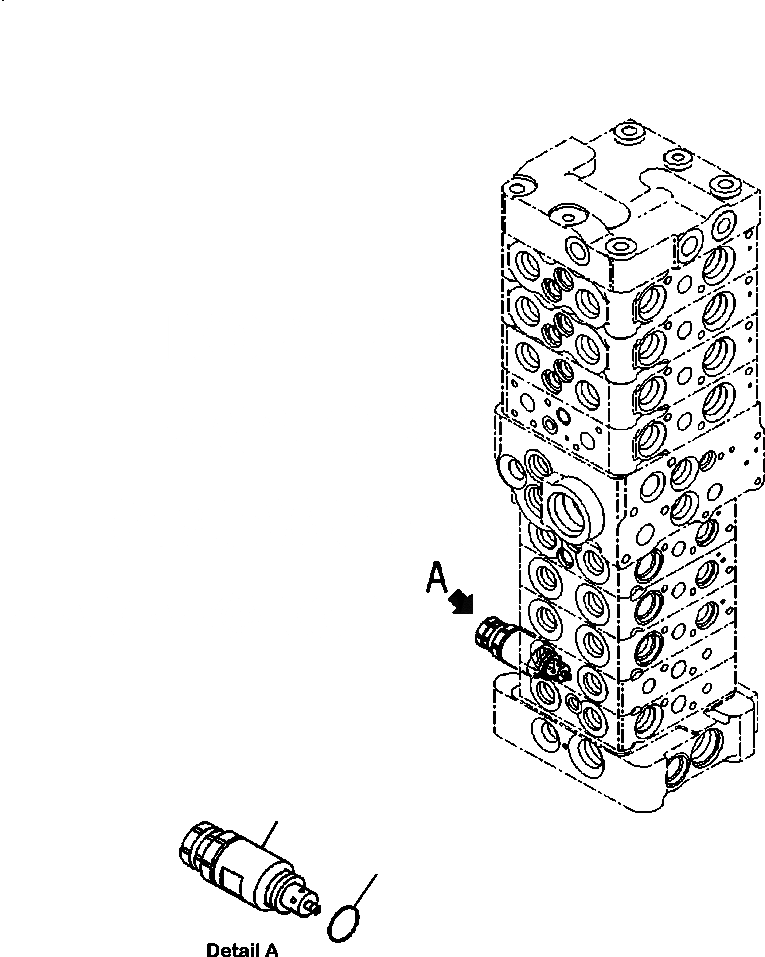 A

Detail A