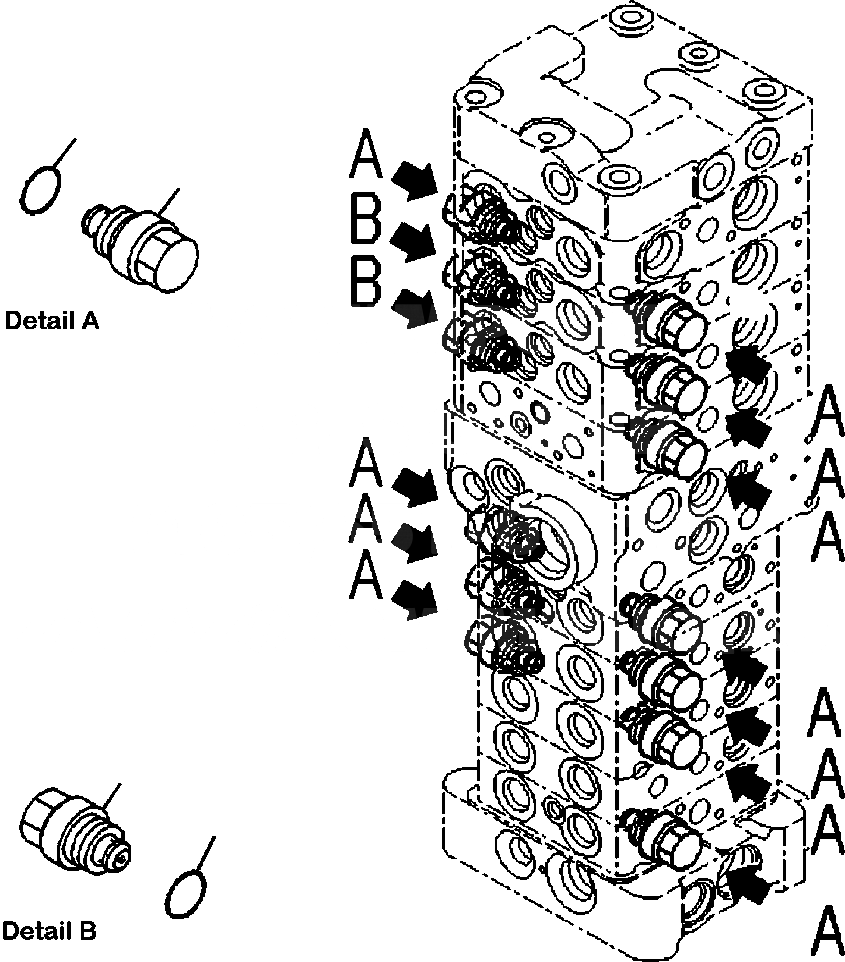 Detail A

A
B
B

A
A
A

A
A
A

A
A
A
A

Detail B