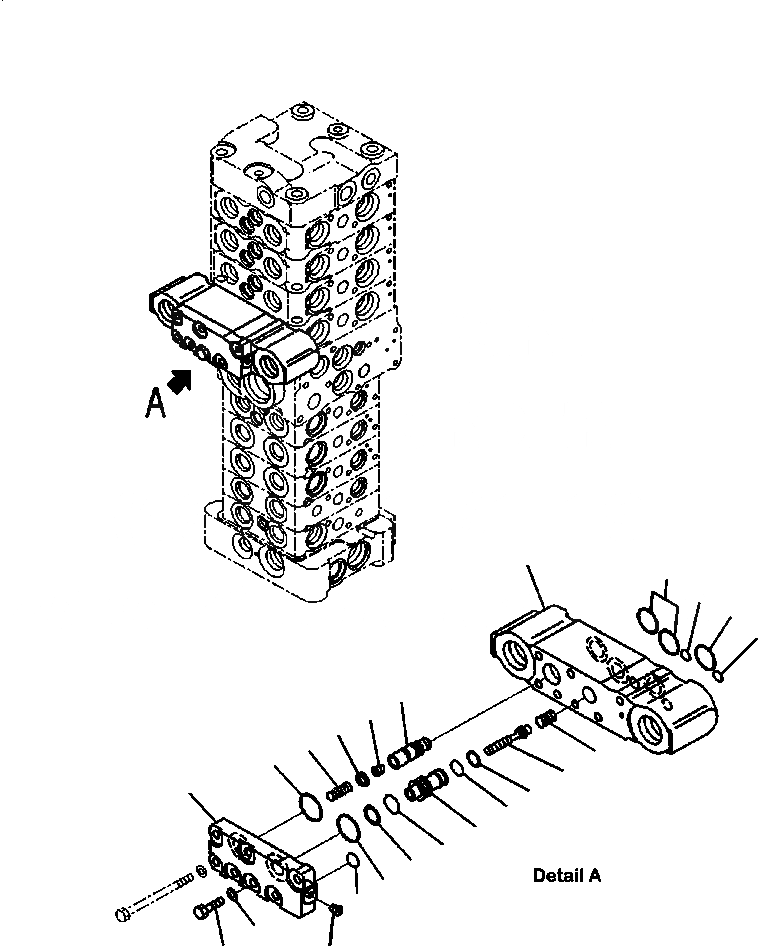 A

Detail A