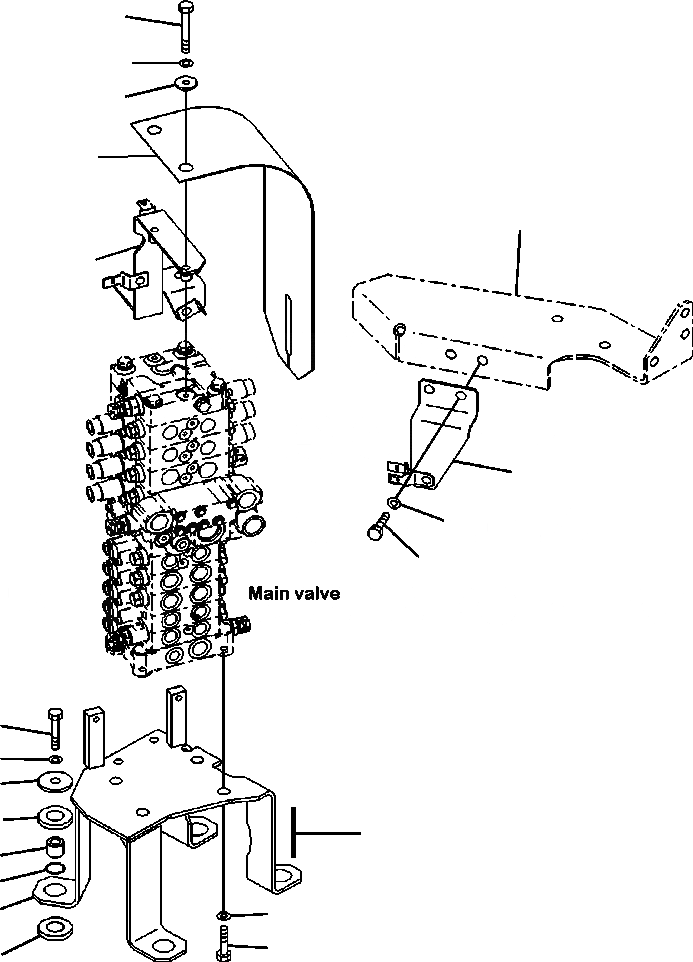 Main valve