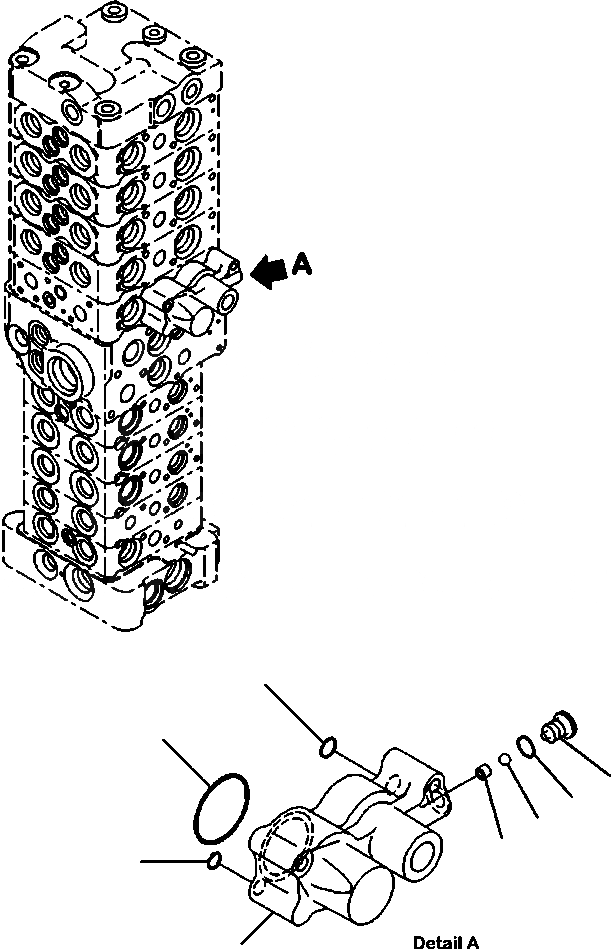 A

Detail A