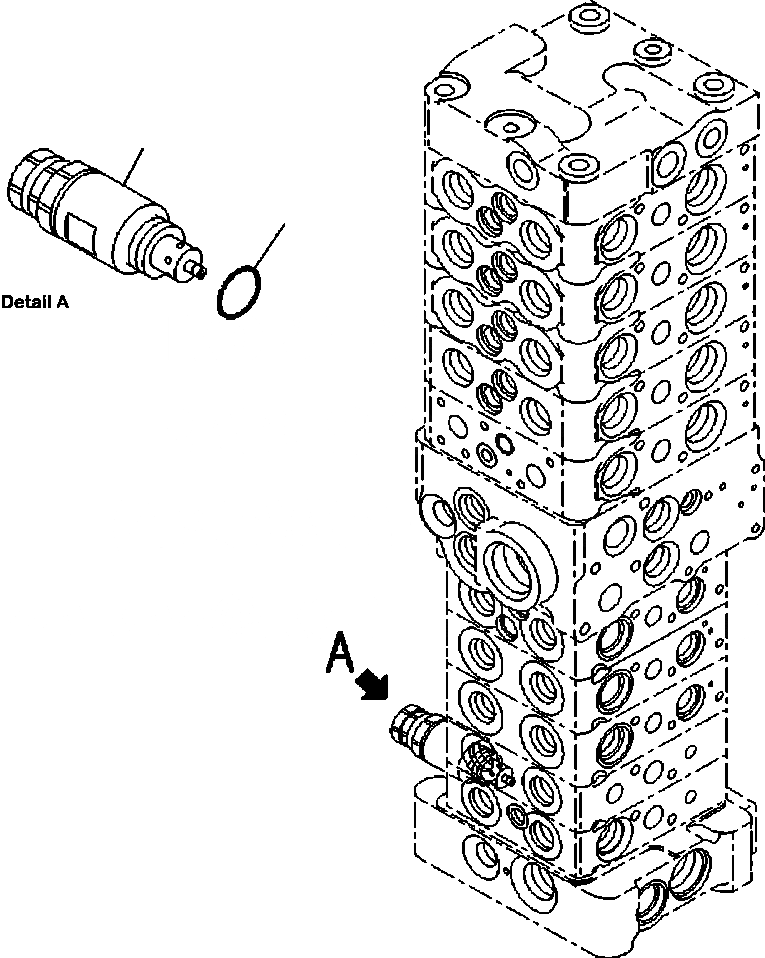 Detail A

A