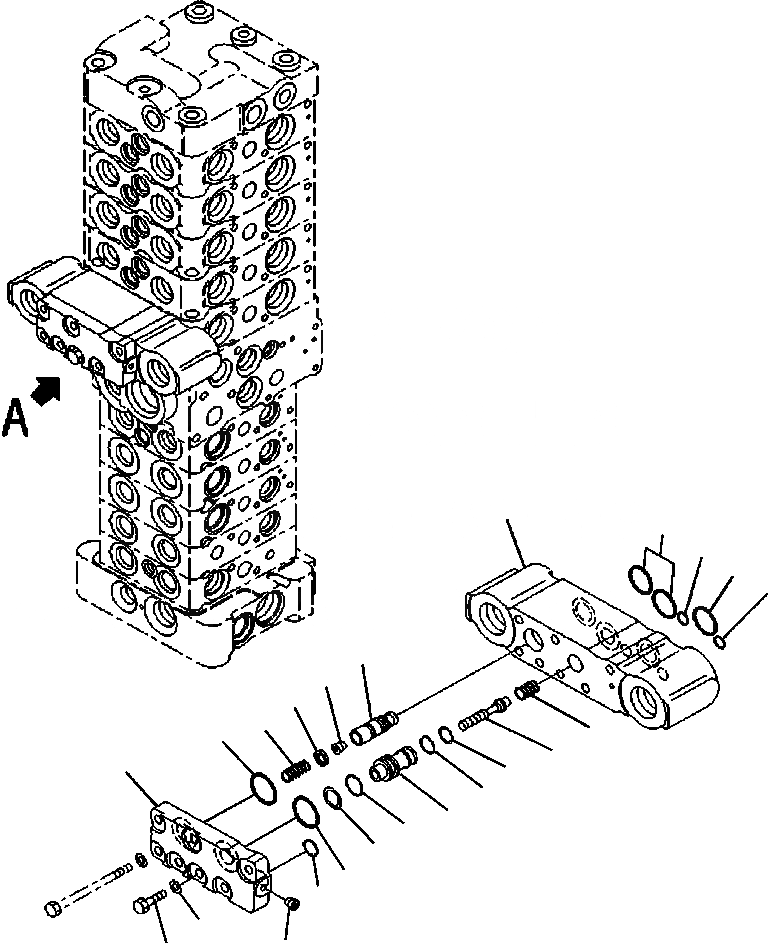 A