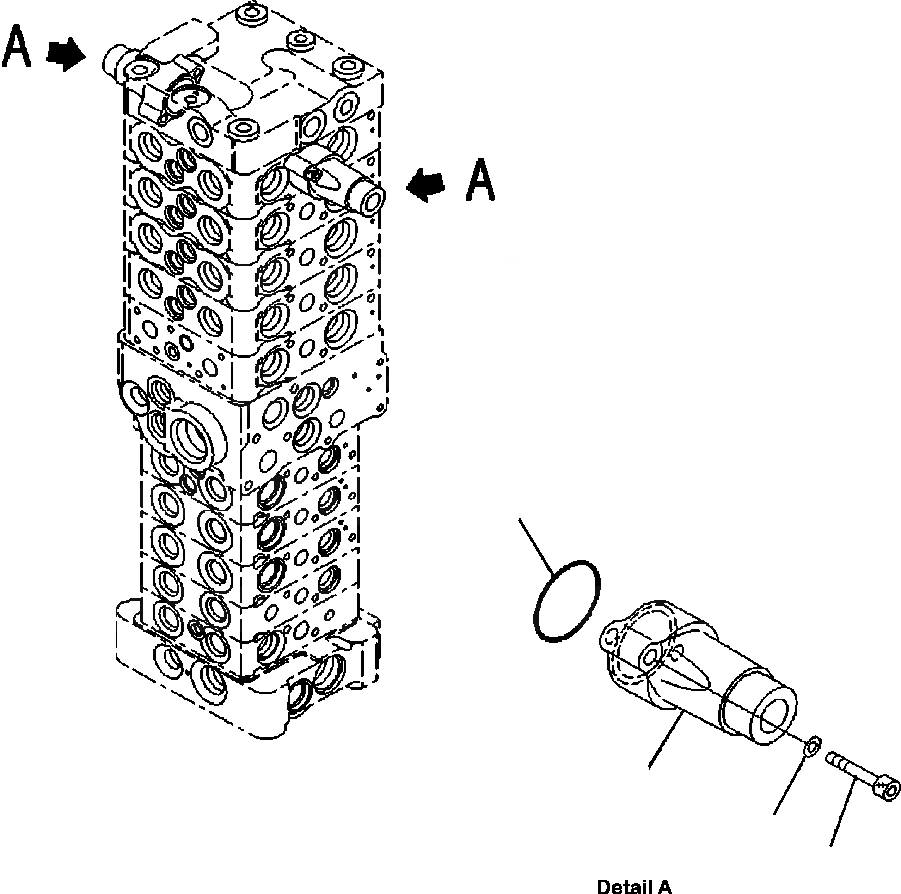 A

A

Detail A