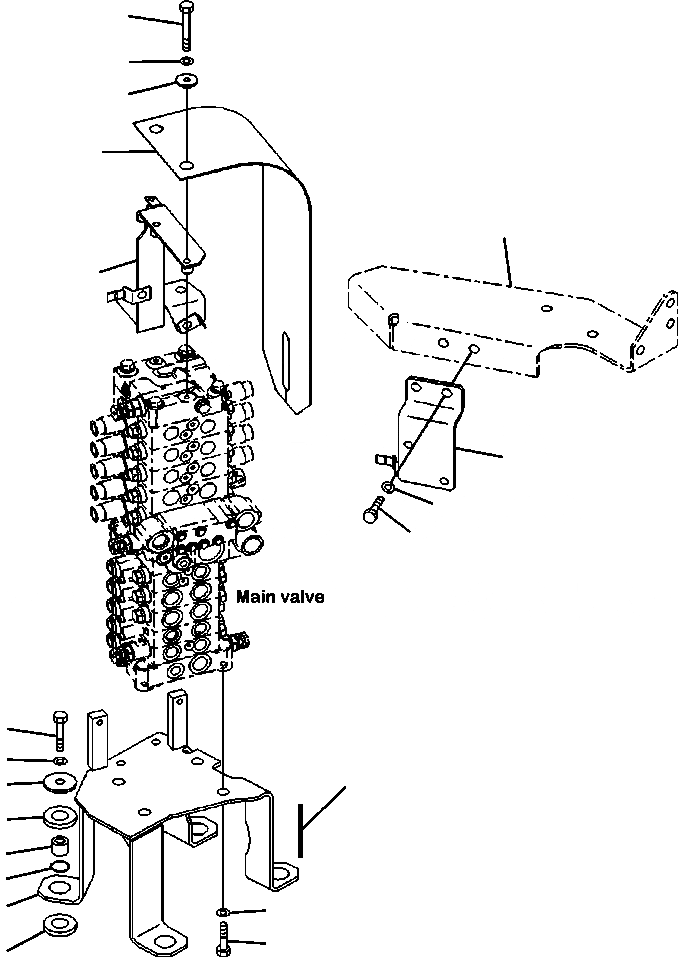 Main valve