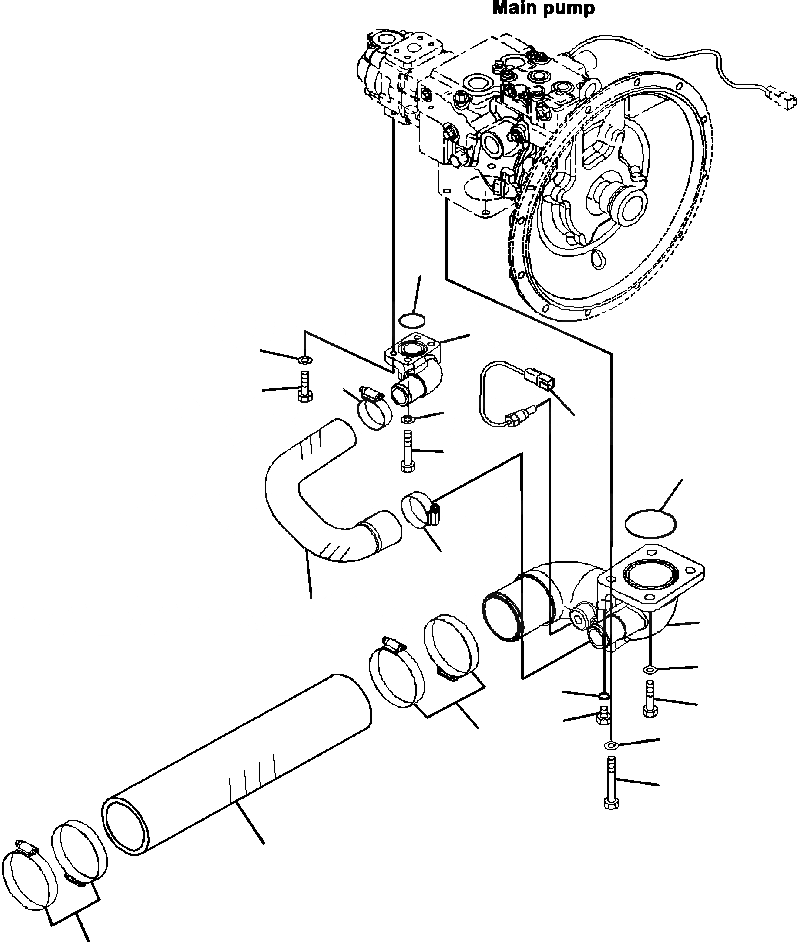 Main pump