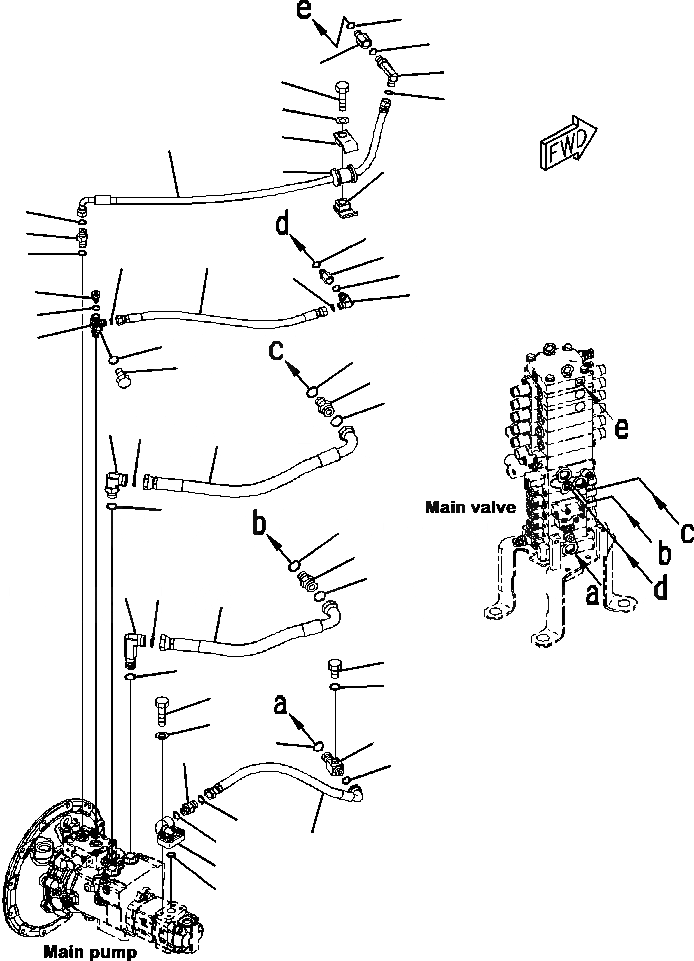 e

FWD

d

c

e

Main valve

c

b

d

a

b

a

Main pump