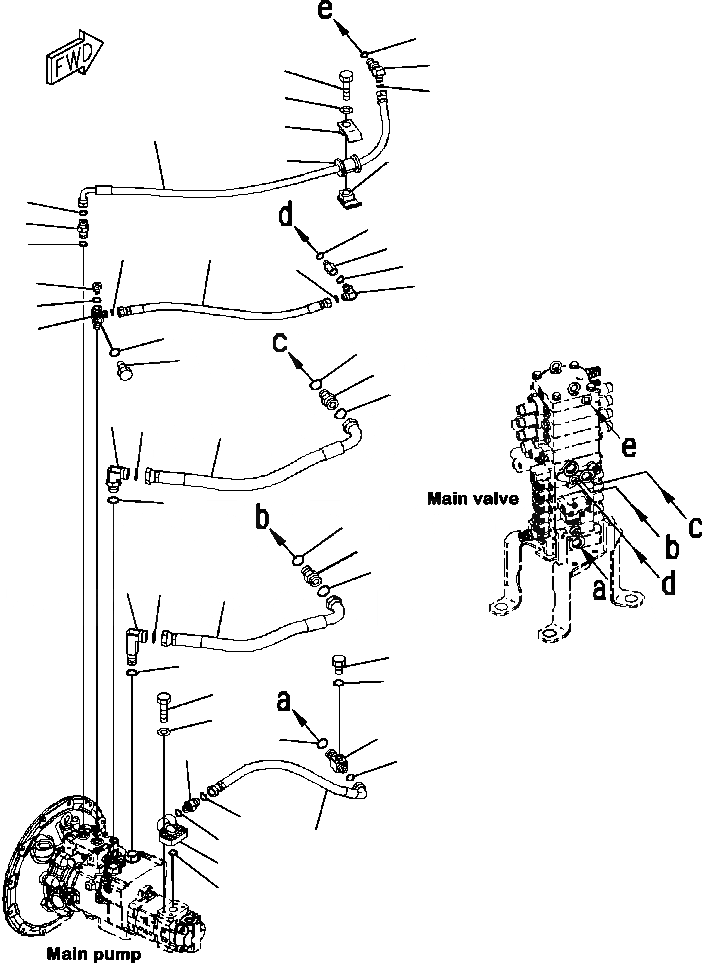 FWD

e

d

c

b

a

Main valve

e

c

b

d

a

Main pump