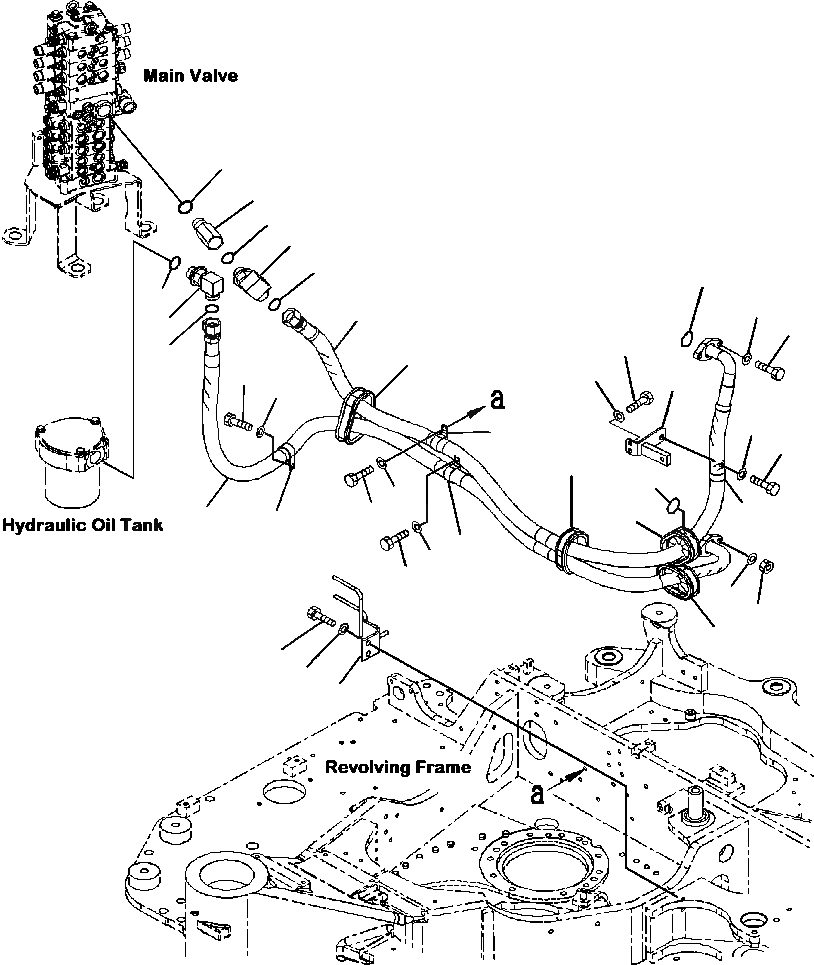 Main Valve

a

Hydraulic Oil Tank

Revolving Frame

a