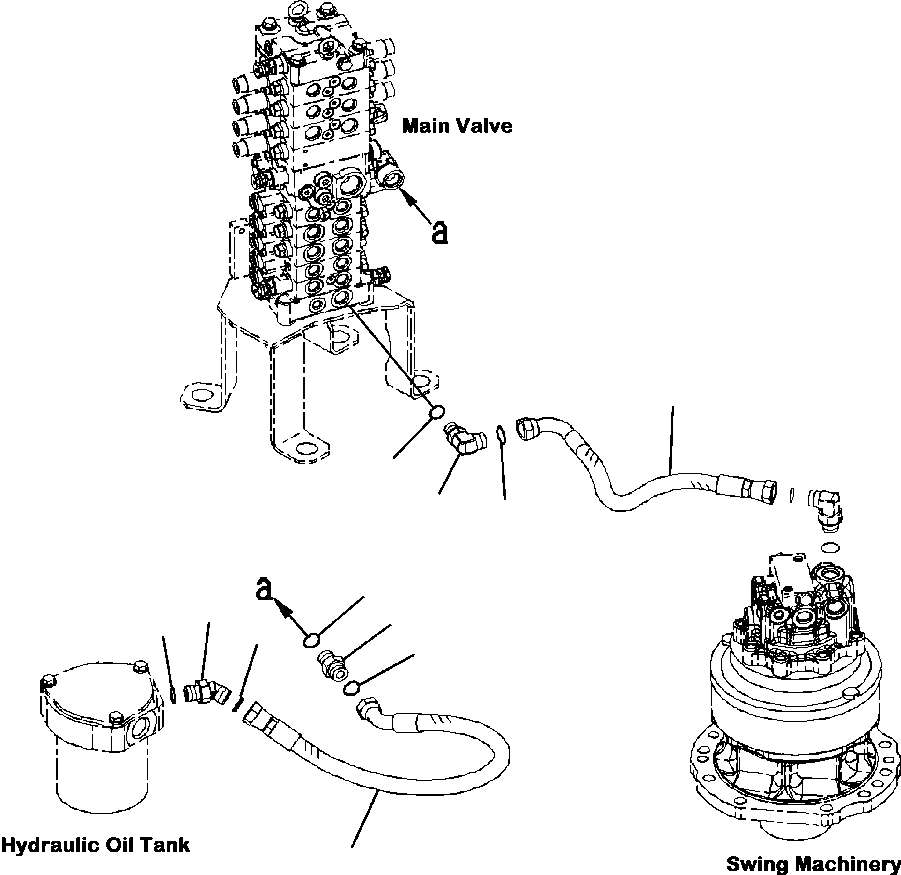 Main Valve

a

a

Hydraulic Oil Tank

Swing Machinery