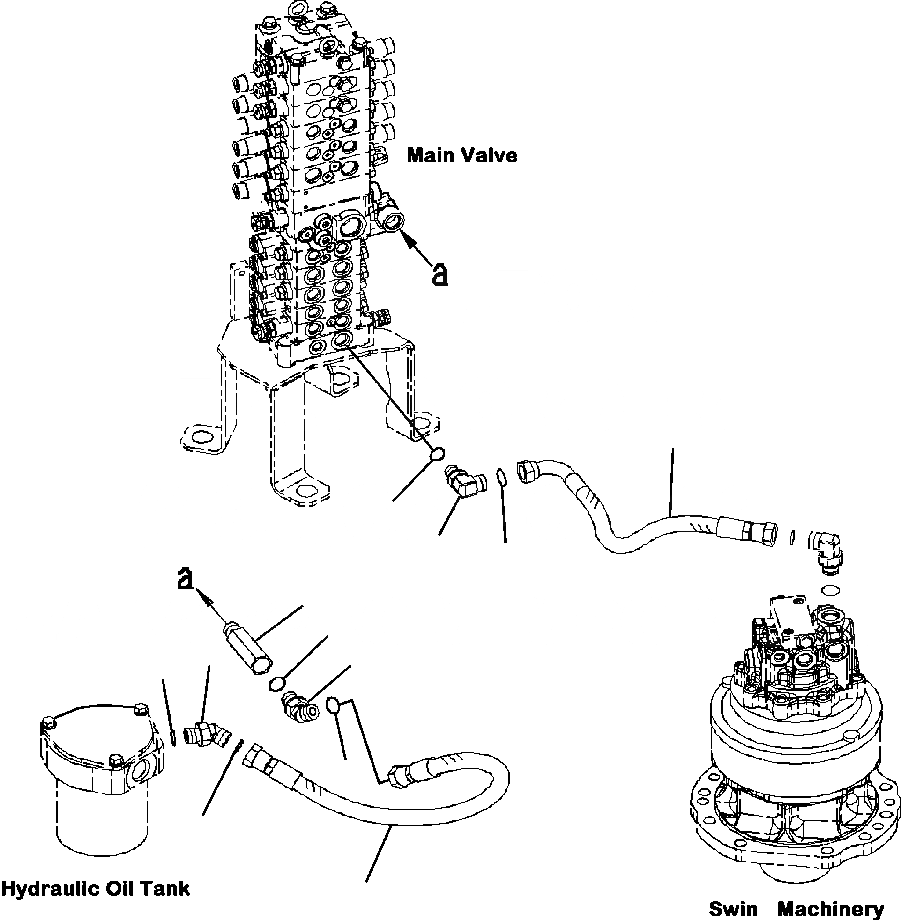 Main Valve

a

a

Hydraulic Oil Tank

Swin Machinery