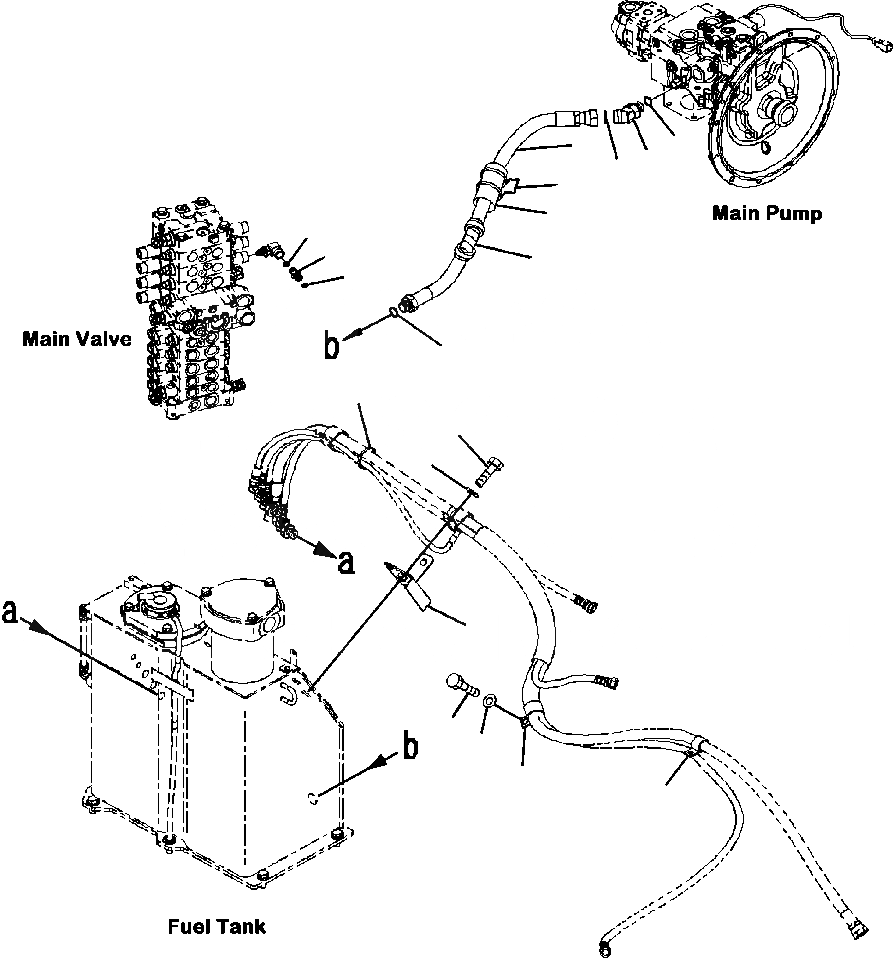 Main Pump

Main Valve

b

a

a

b

Fuel Tank