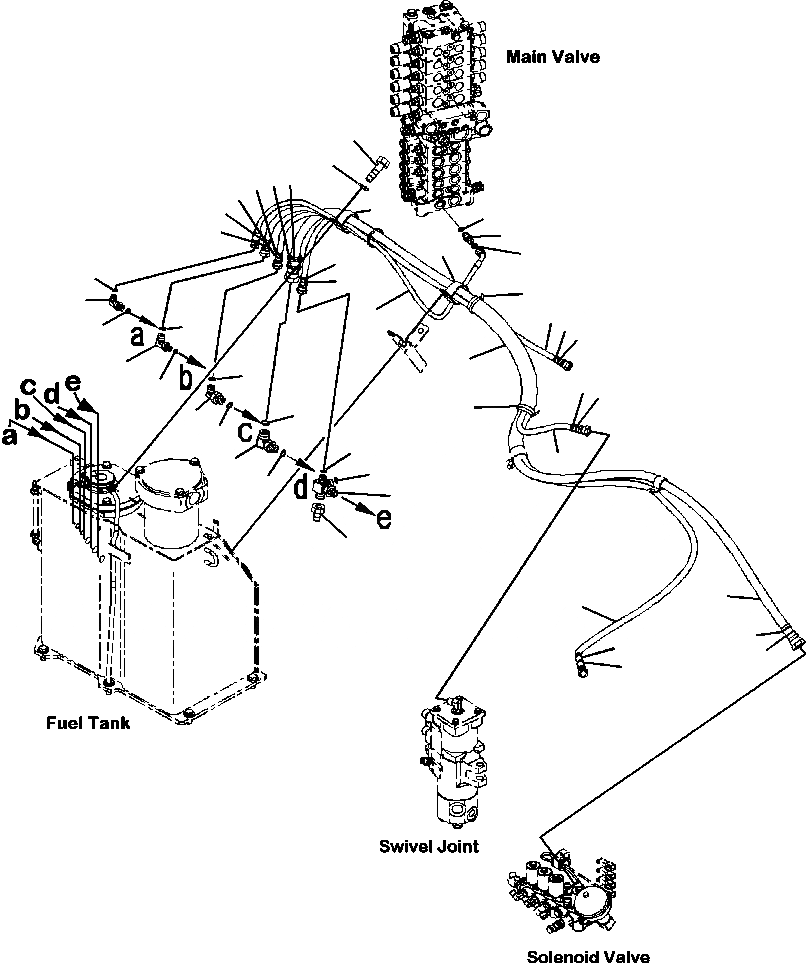 Main Valve

a
b
c
d
e

a
b
c
d
e

Fuel Tank

Swivel Joint

Solenoid Valve