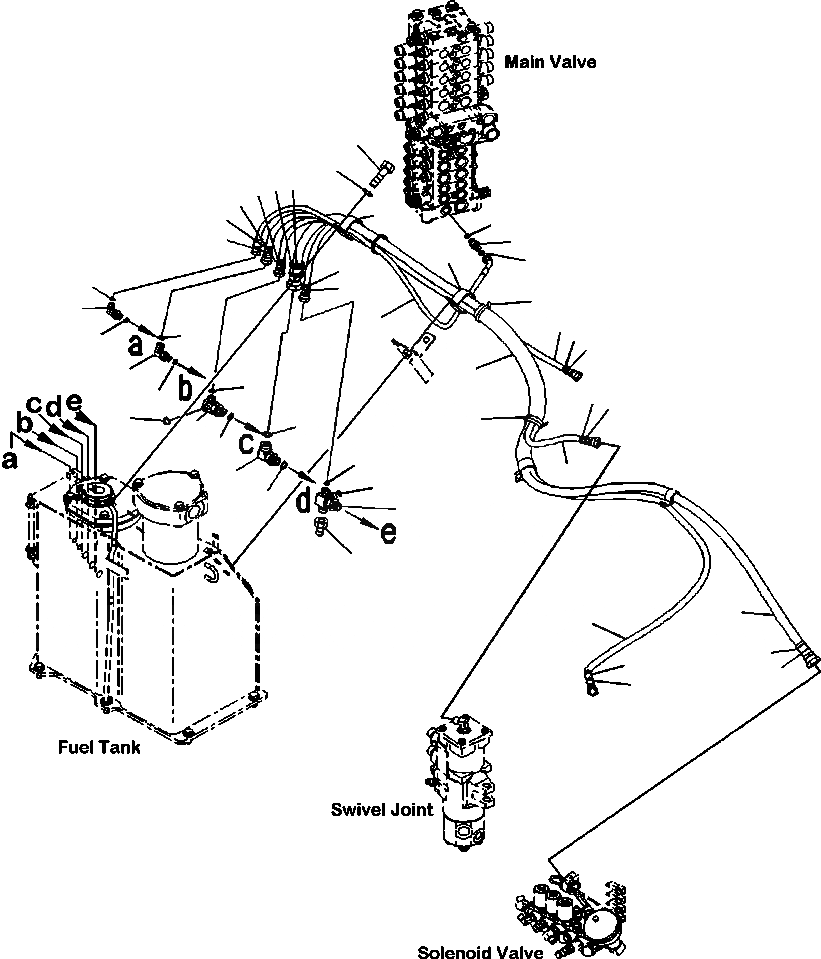 Main Valve

a
b
c
d
e
a
b
c
d
e

Fuel Tank

Swivel Joint

Solenoid Valve