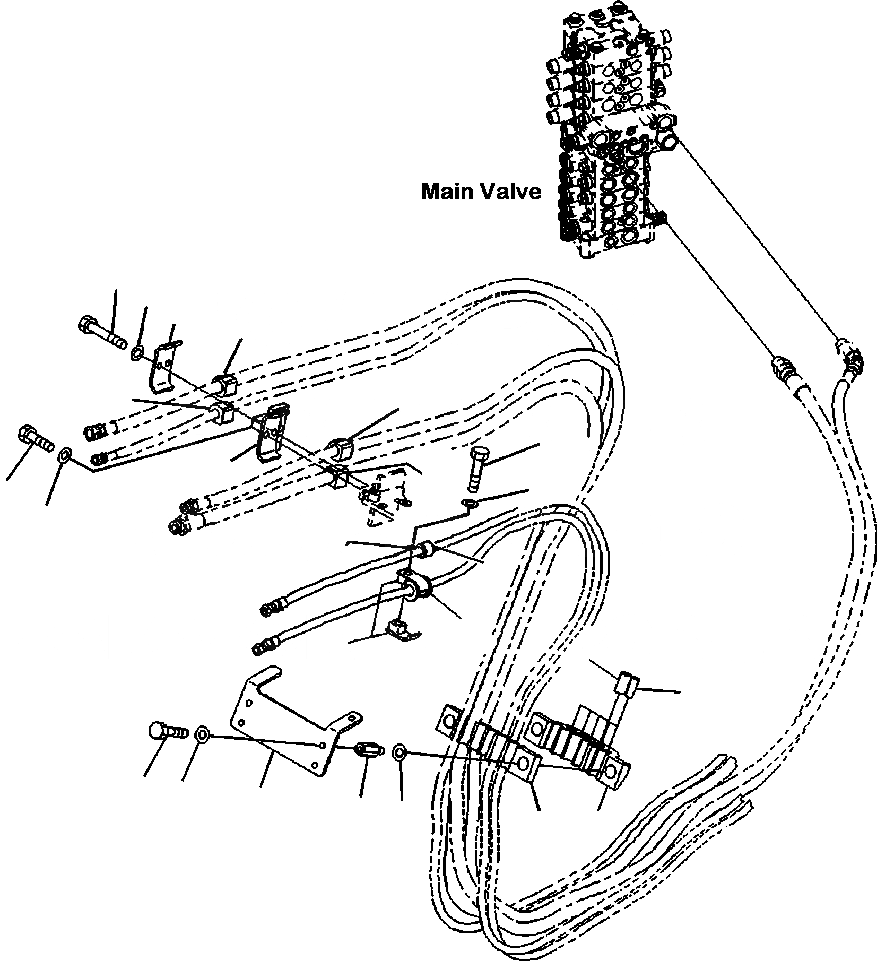 Main Valve