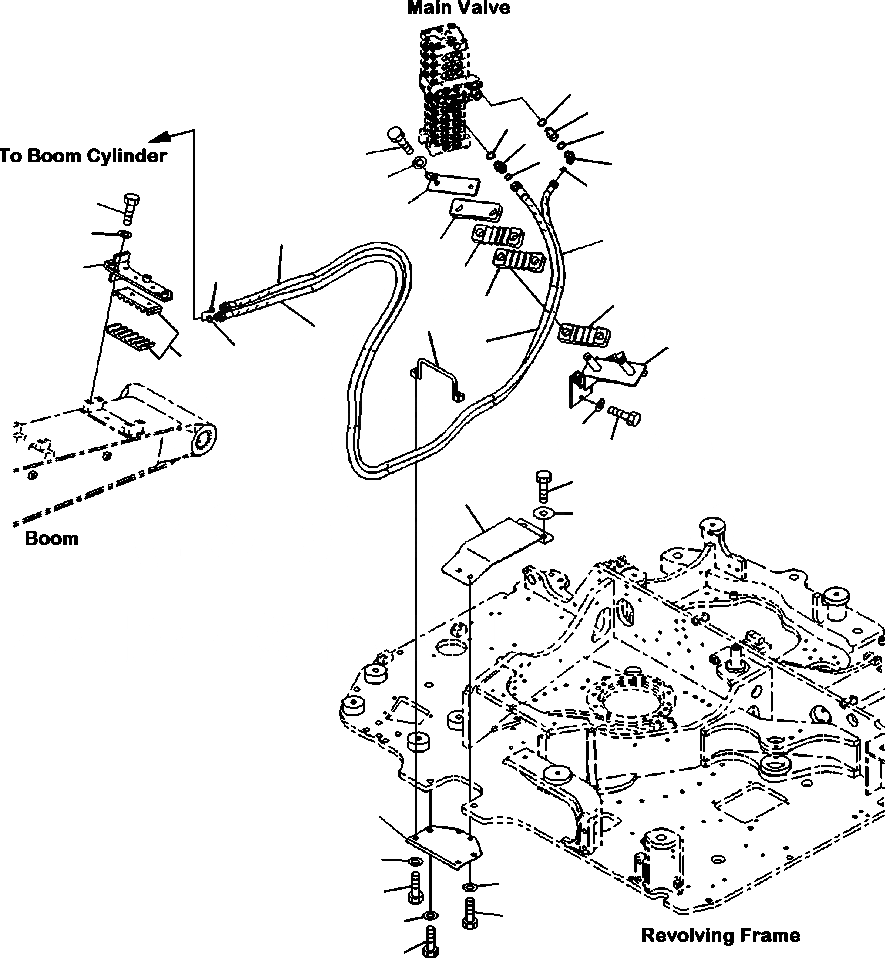 Main Valve

To Boom Cylinder

Boom

Revolving Frame