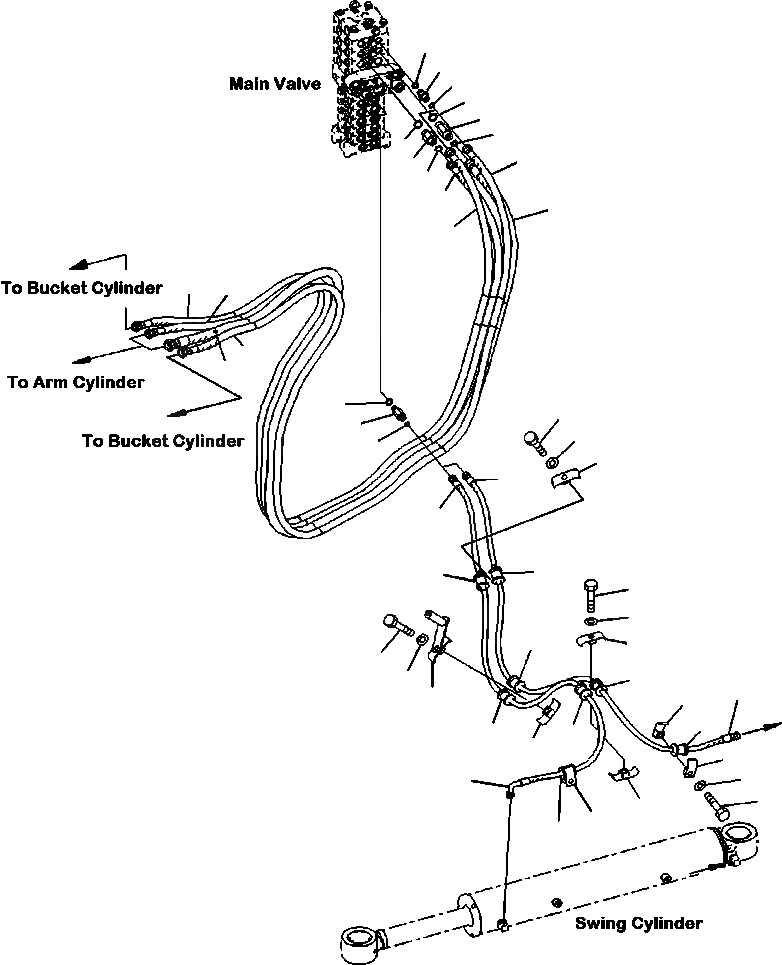 Main Valve

To Bucket Cylinder

To Arm Cylinder

To Bucket Cylinder

Swing Cylinder